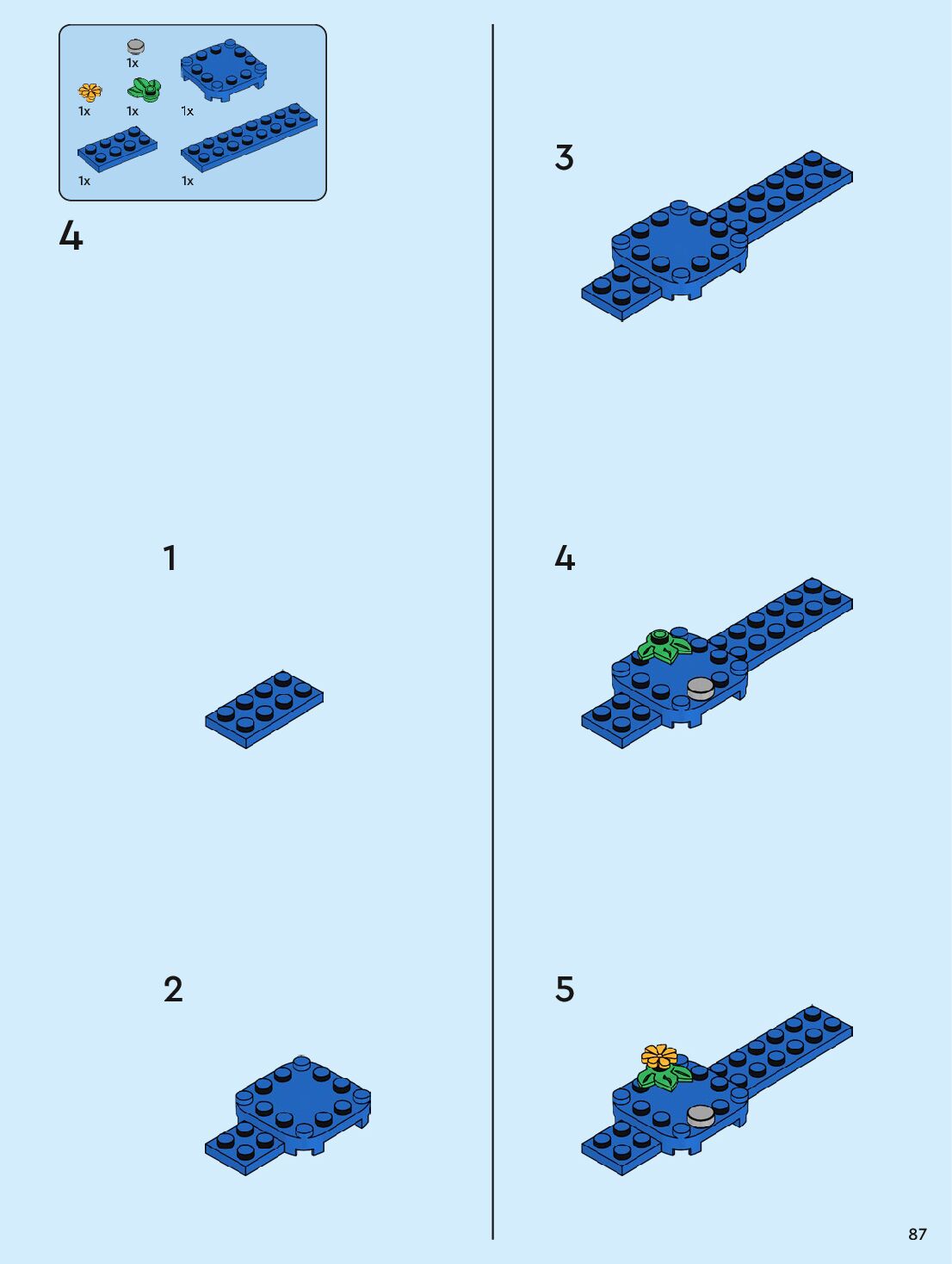 1x
1x 1x 1x
1x 1x

4

1

2

3

4

5

87