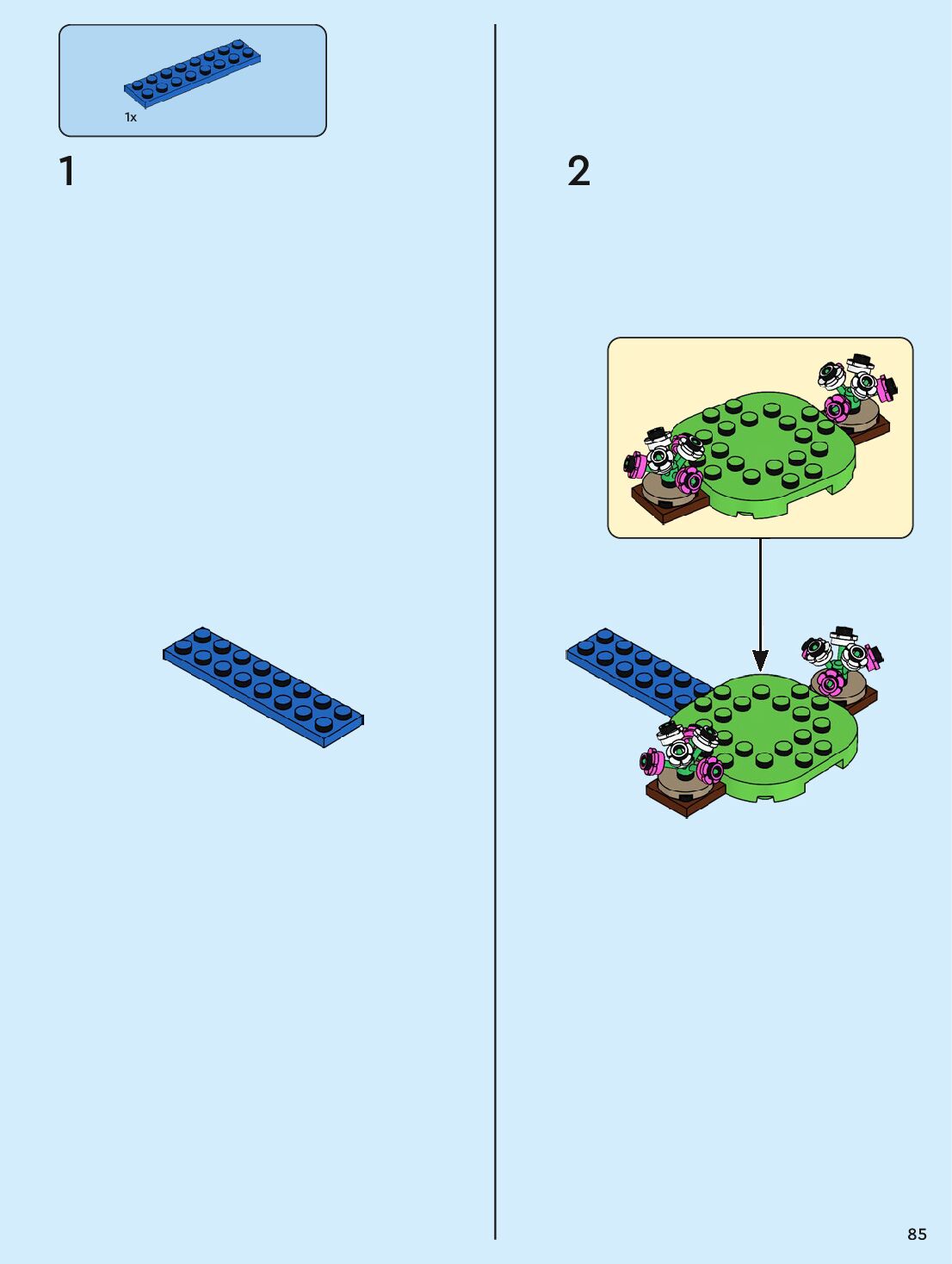 1x

1

2

85