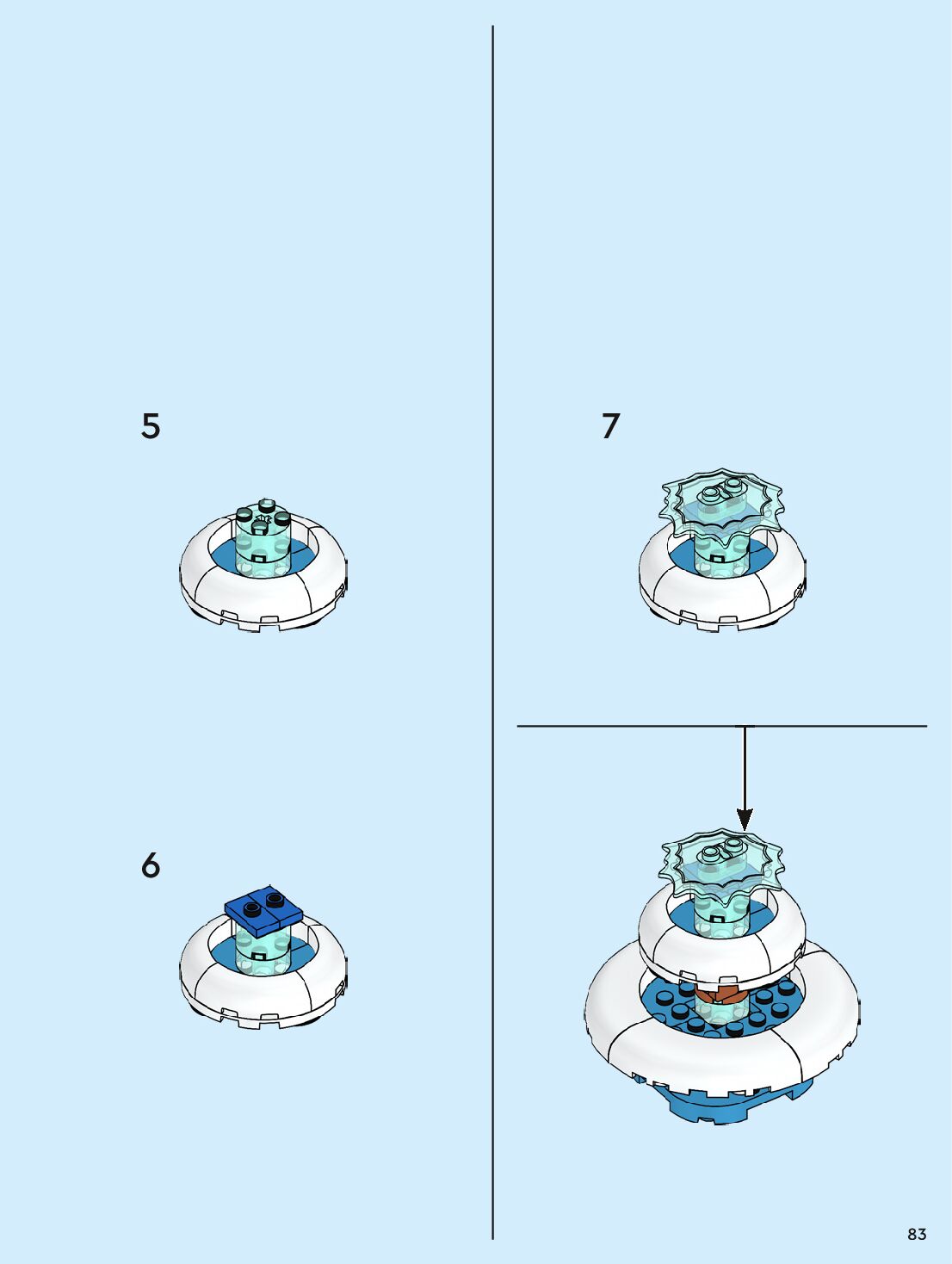 5

6

7

83