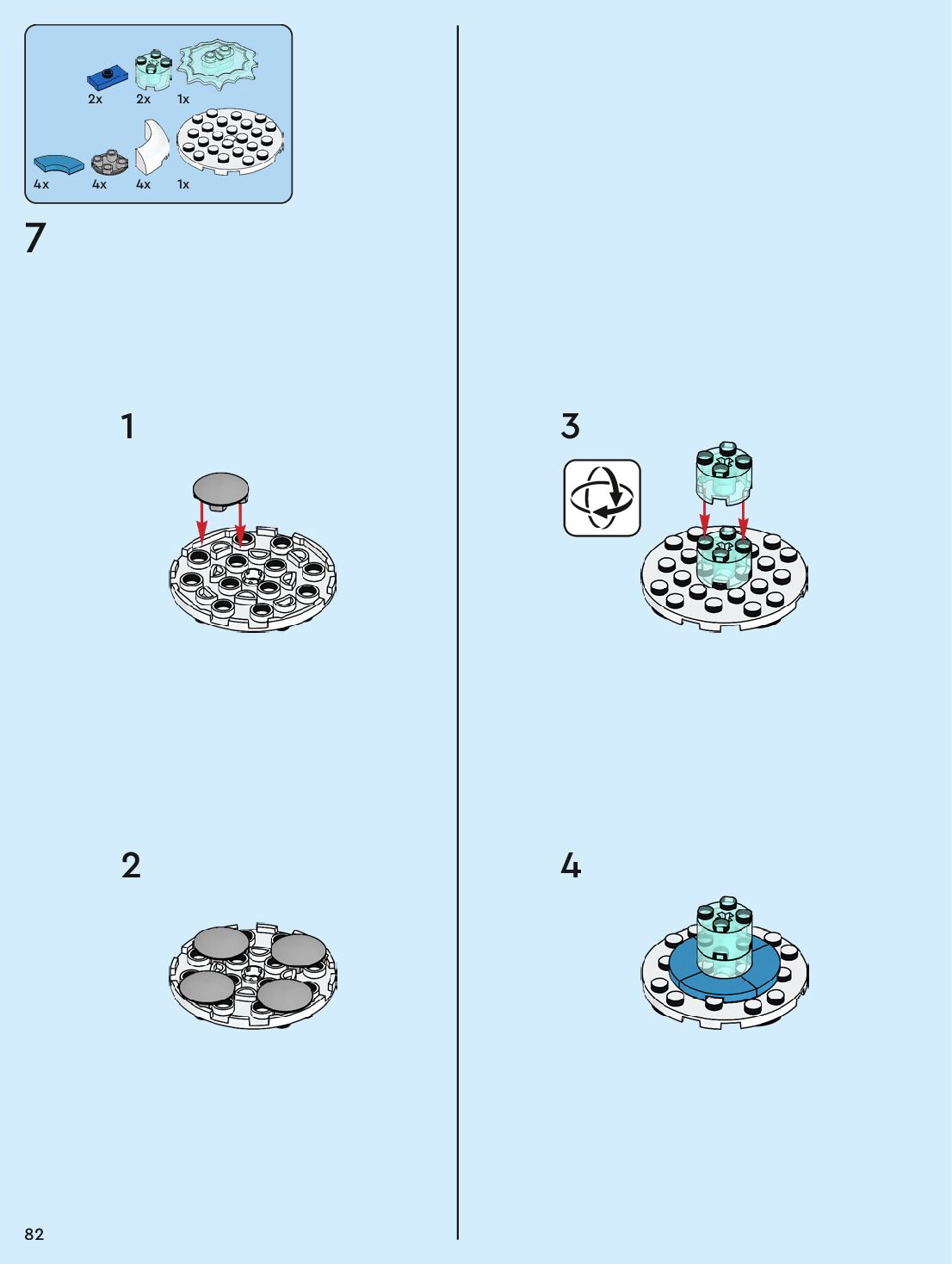 2x 2x 1x

4x 4x 4x 1x

7

1

2

3

4

82