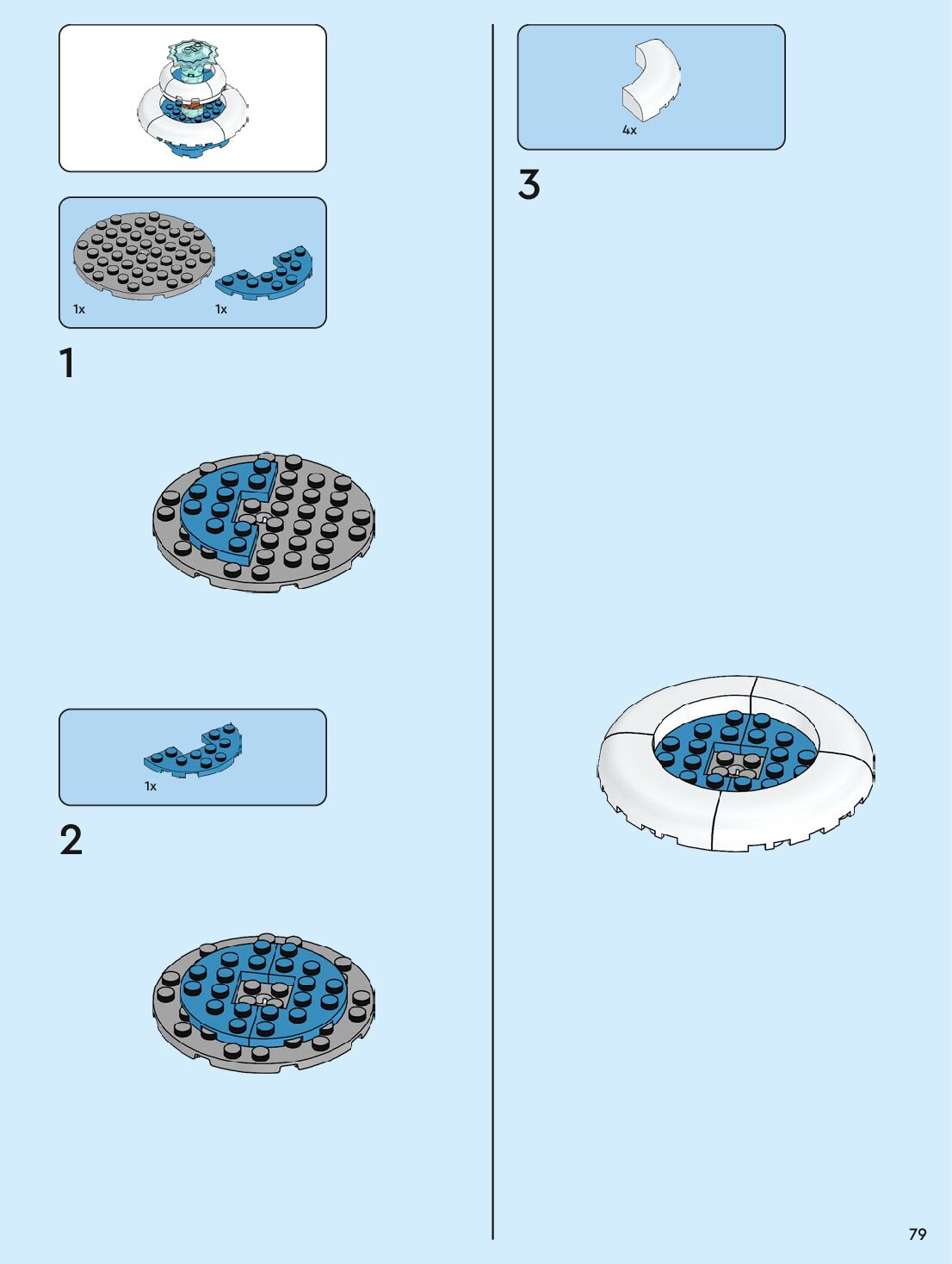 1x

1x

1

1x

2

4x

3

79