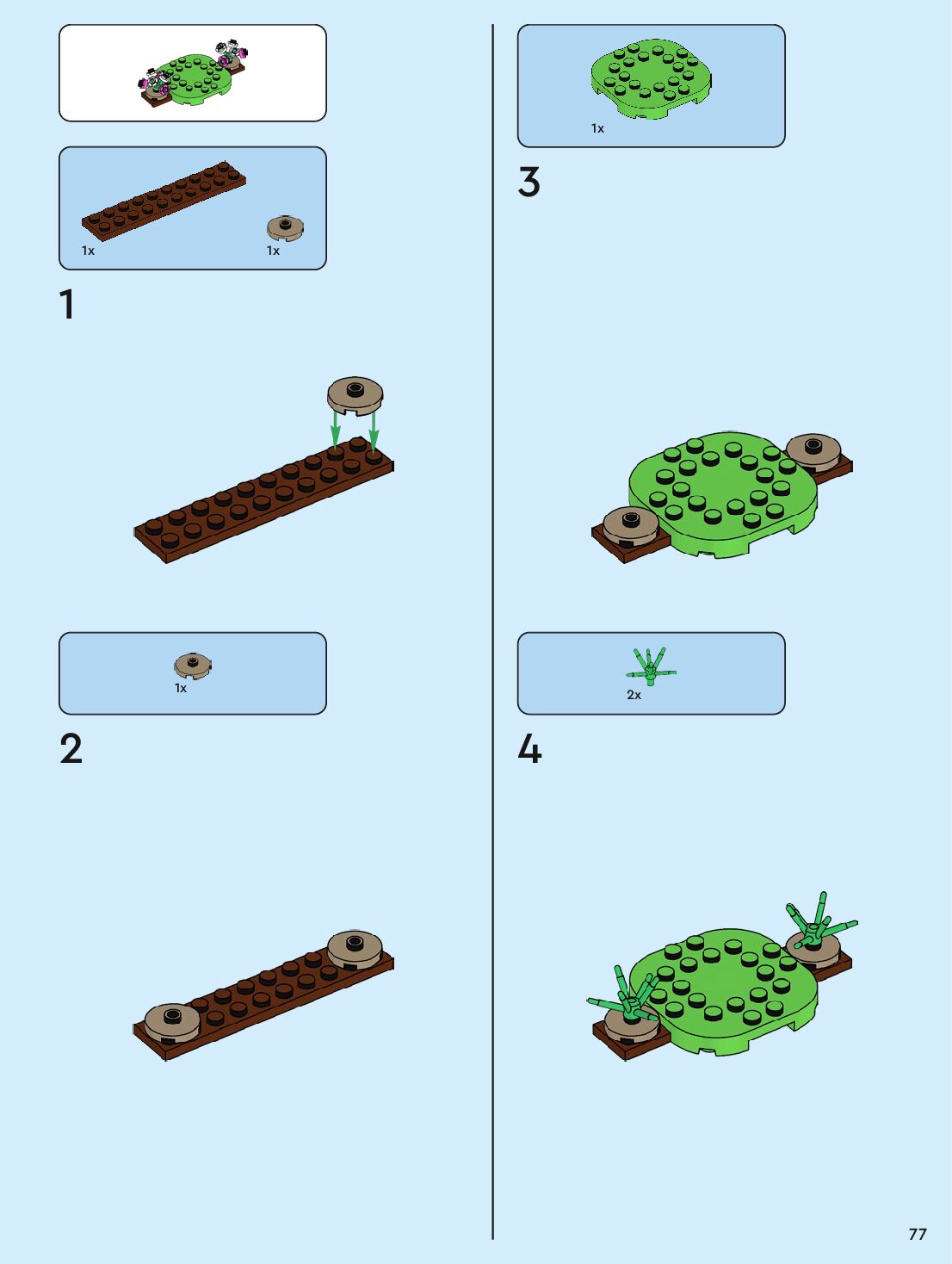 1x

1x

1

1x

2

1x

3

2x

4

77