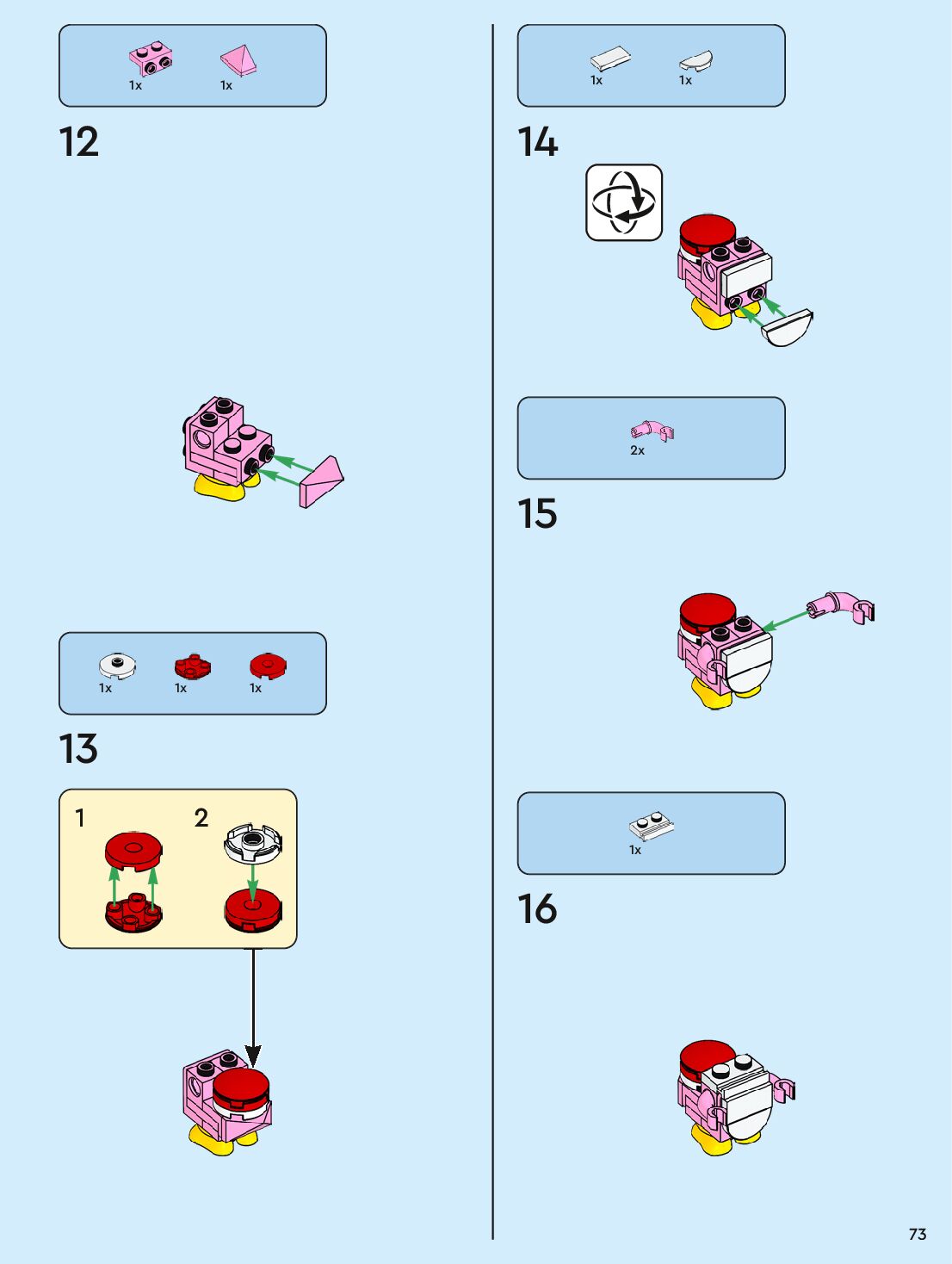 1x 1x

12

1x 1x 1x

13

1 2

1x 1x

14

2x

15

1x

16

73