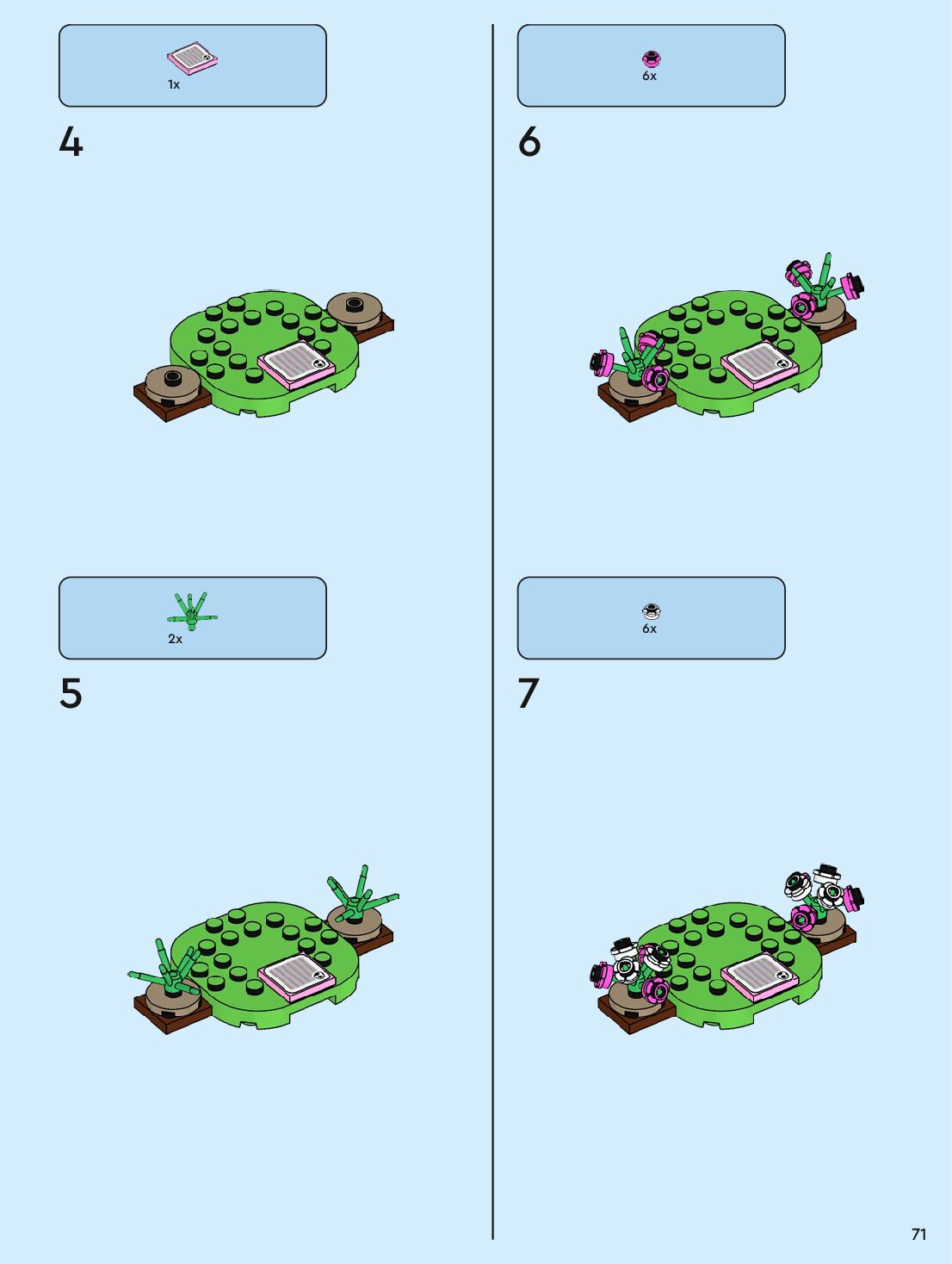 1x

4

2x

5

6x

6

6x

7

71