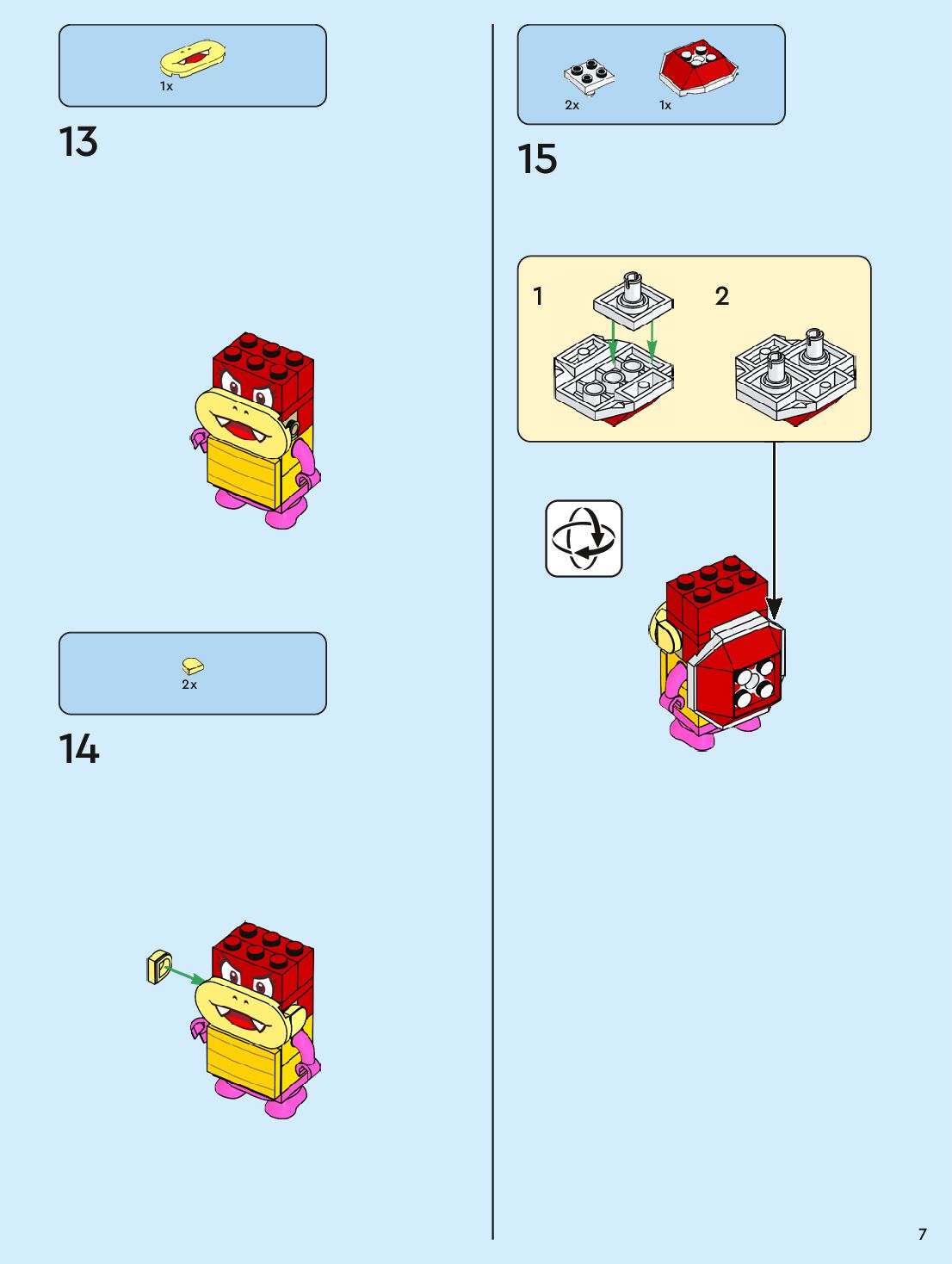 1x

13

2x

14

2x

1x

15

1

2

7