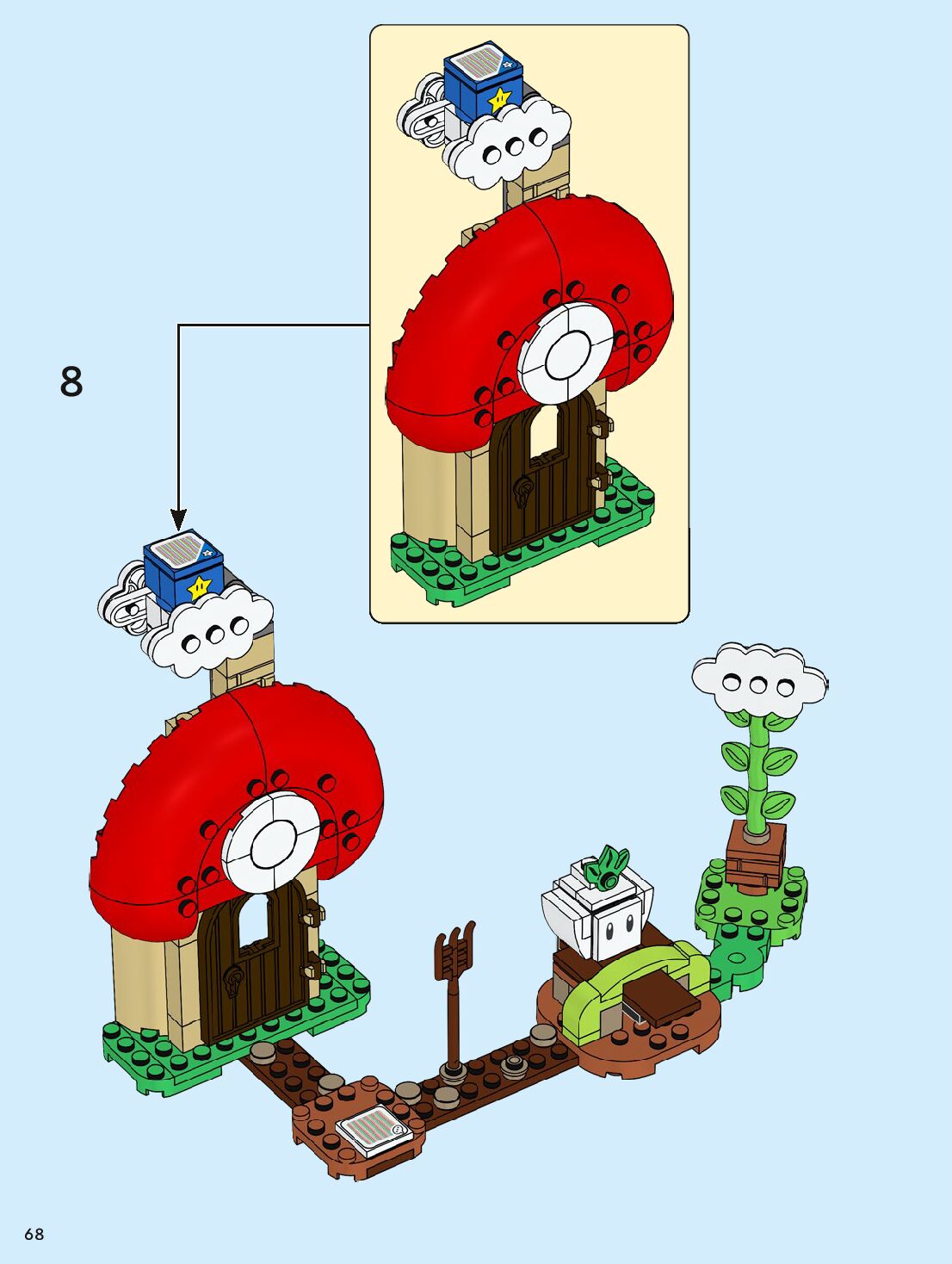 8

68