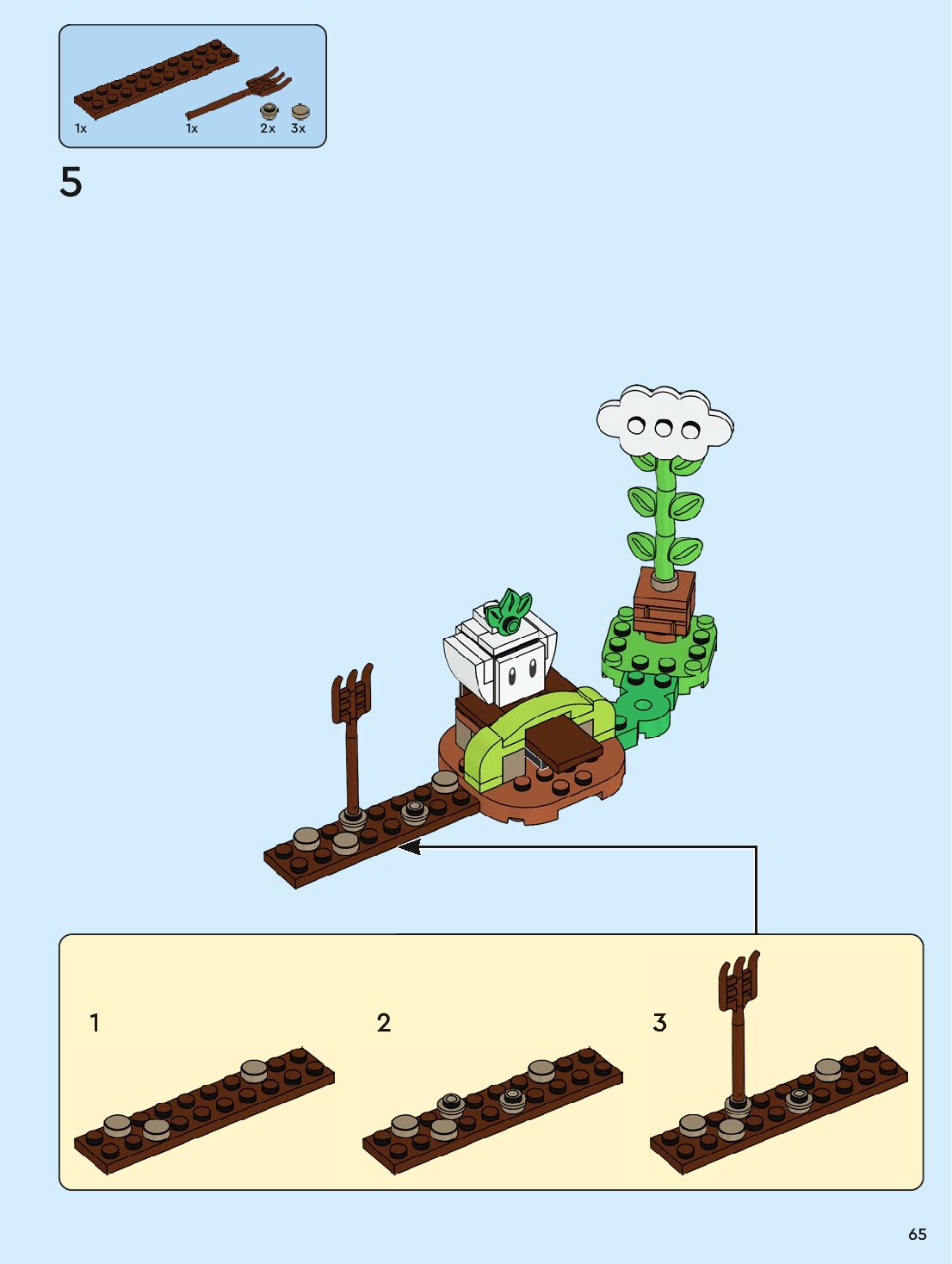 1x
1x
2x
3x

5

1

2

3

65