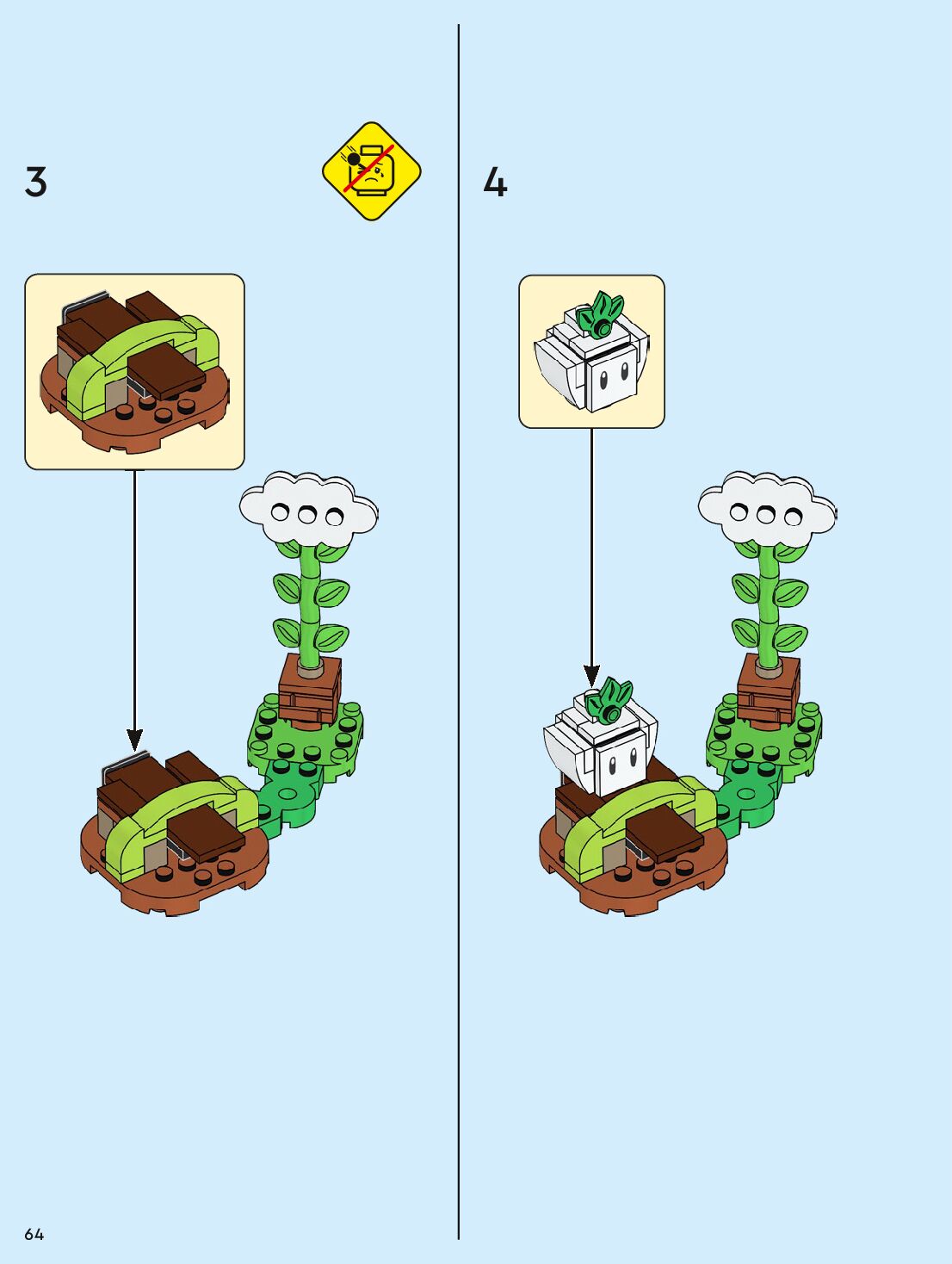 3

4

64