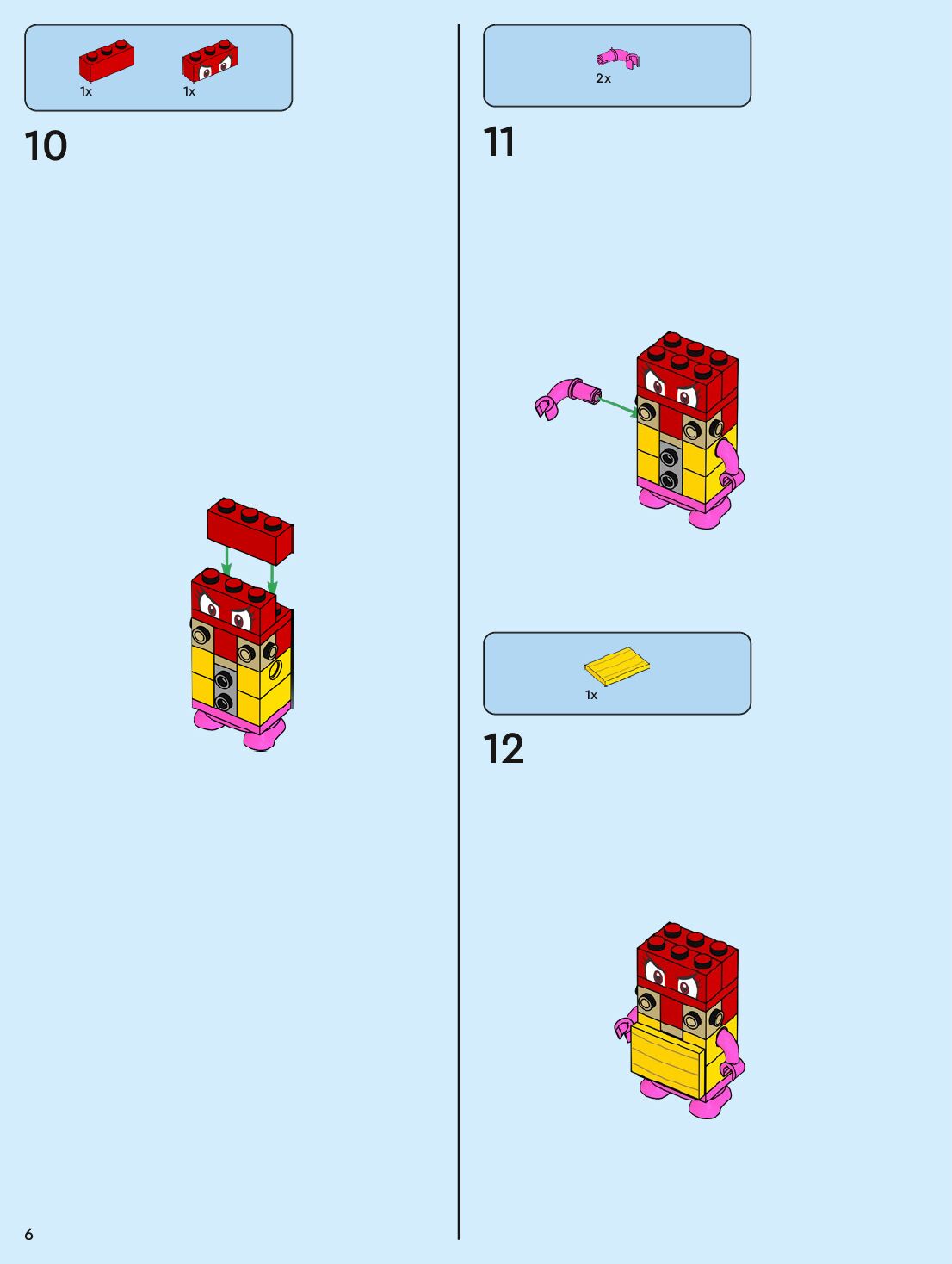 1x 1x

10

2x

11

1x

12

6