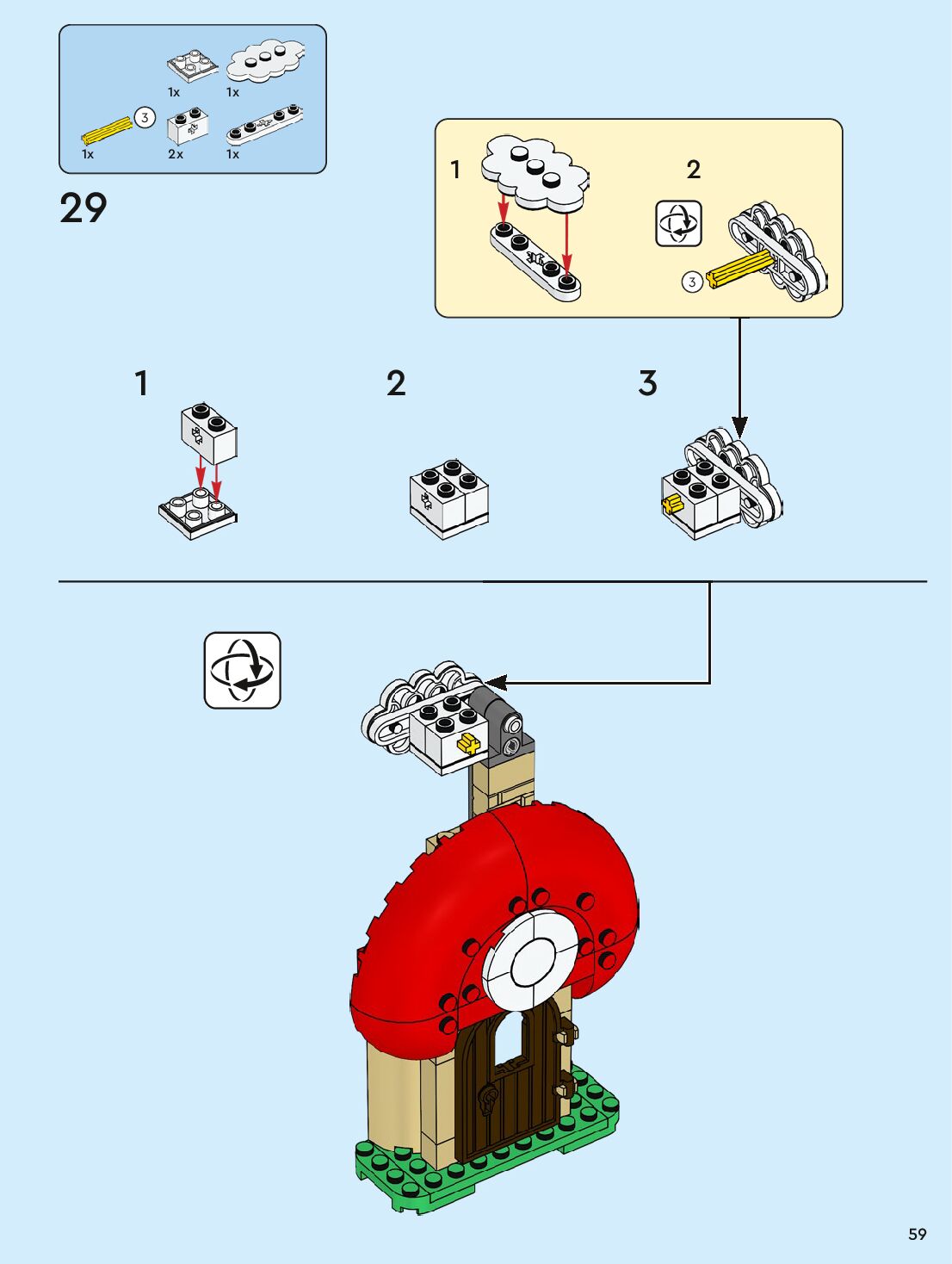 1x 1x
3
1x 2x 1x

29

1 2
3

1 2 3

59