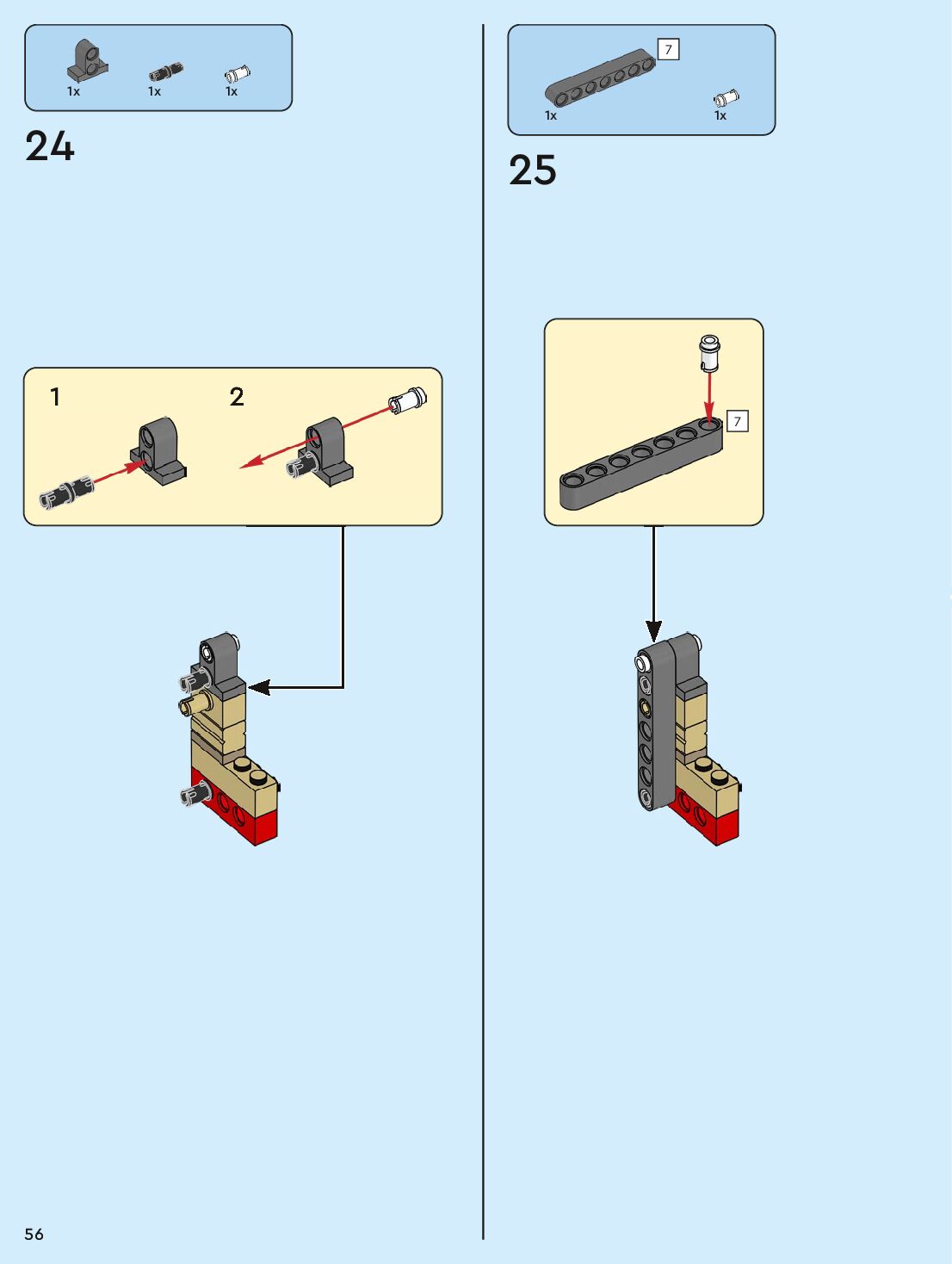 1x
1x
1x

24

1
2

7
1x
1x

25

7

56