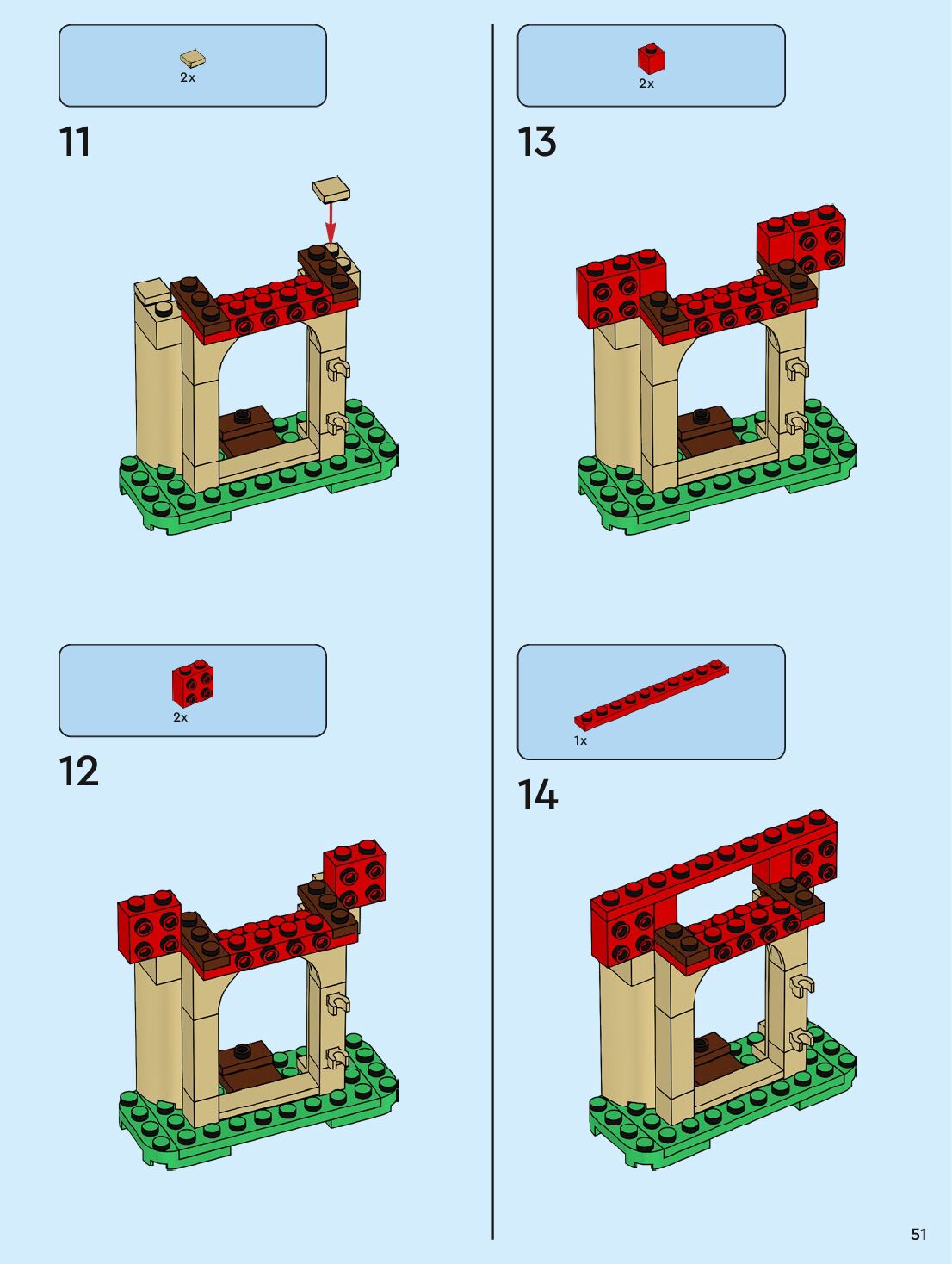 2x

11

2x

12

2x

13

1x

14

51