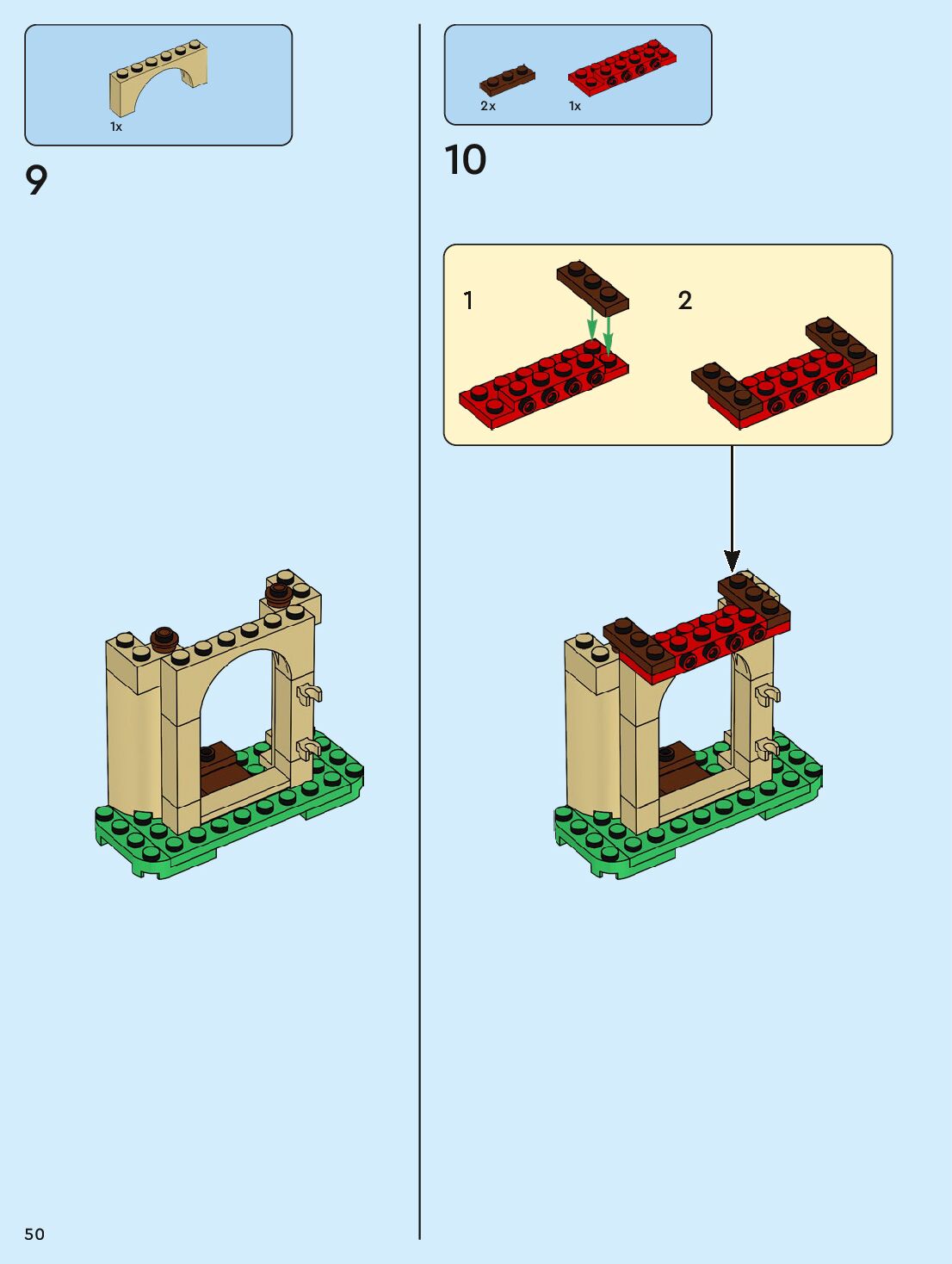 1x

9

2x

1x

10

1

2

50