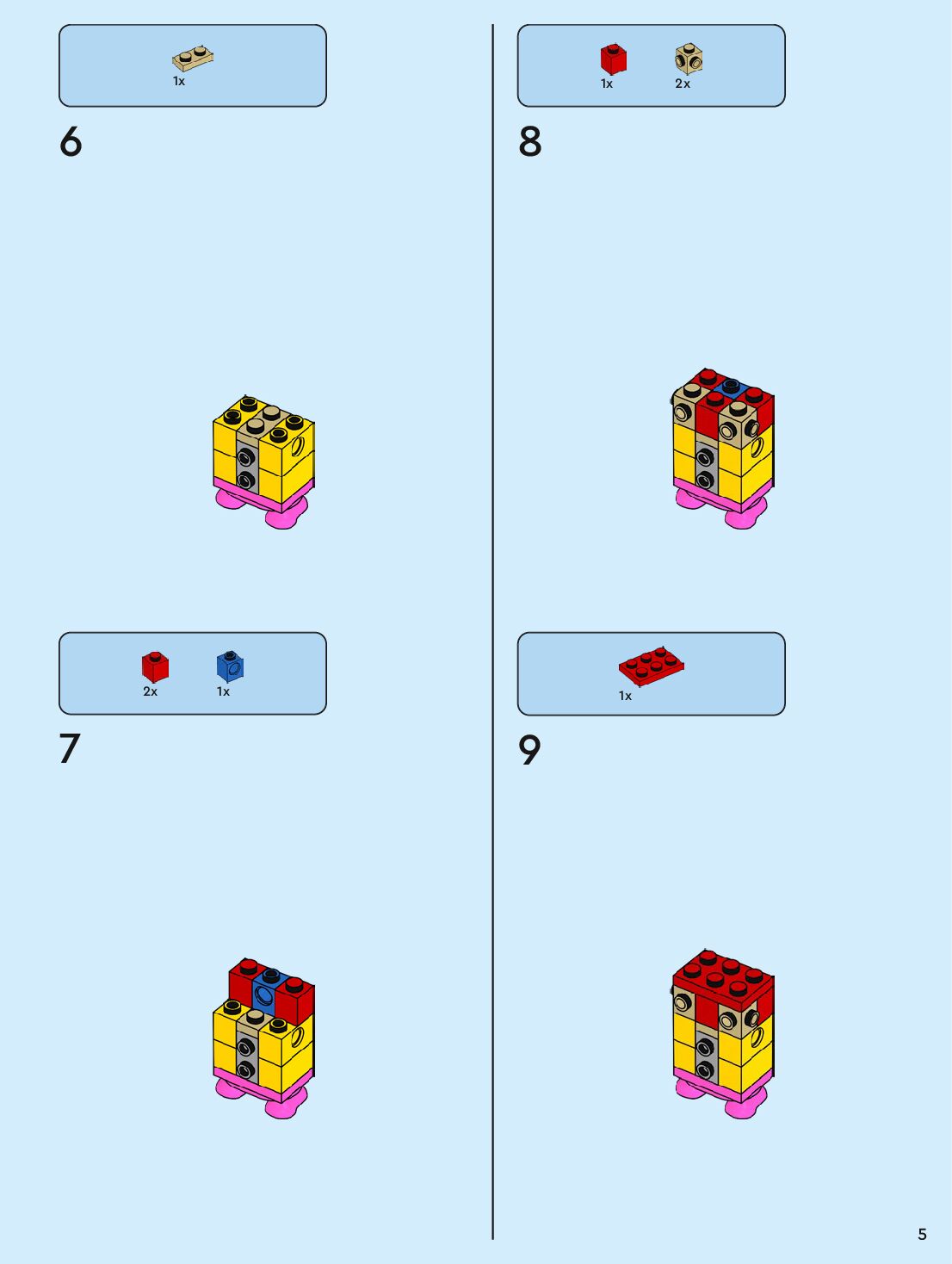 1x

6

2x

1x

7

1x

2x

8

1x

9

5