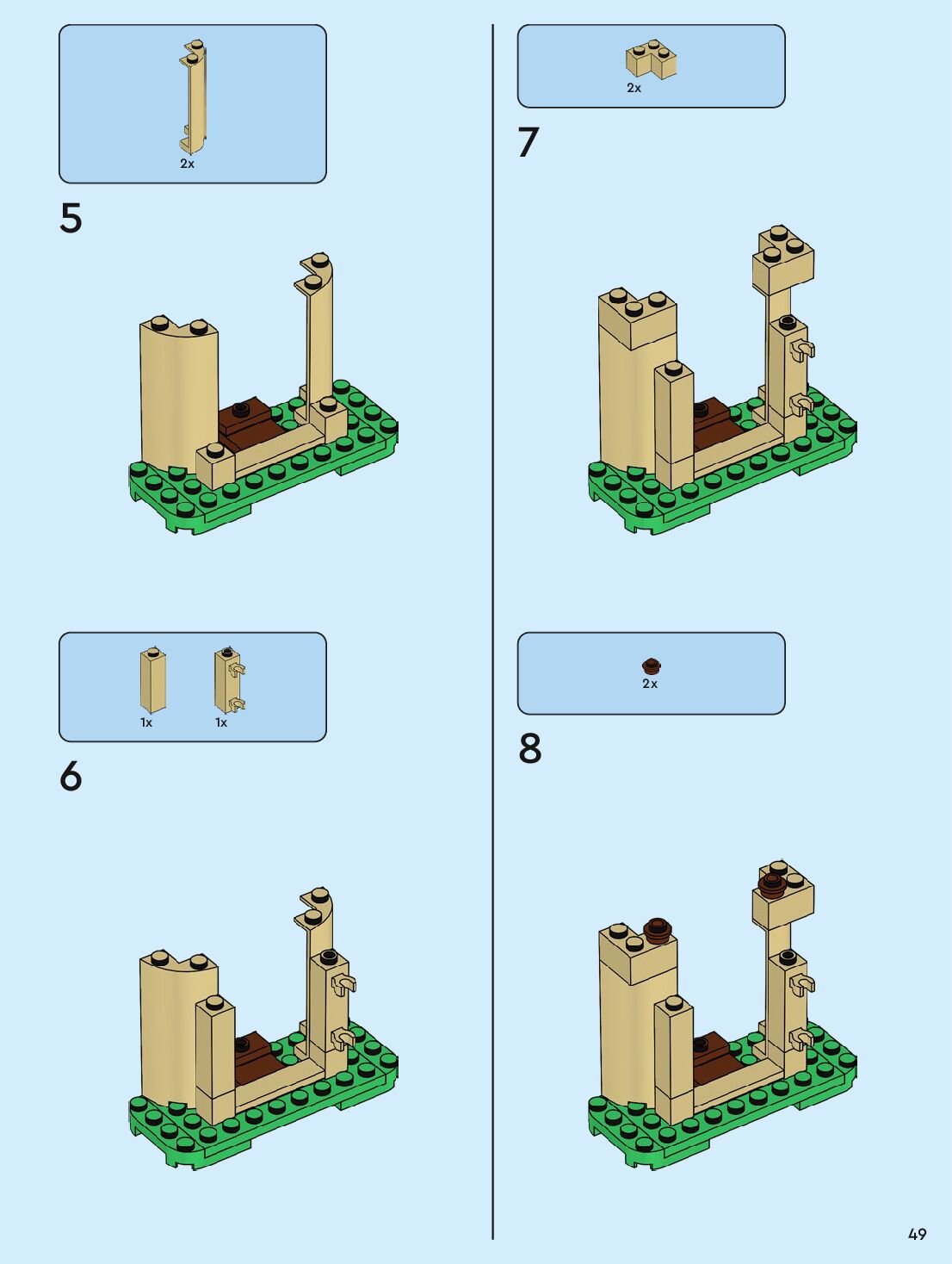 2x

5

1x 1x

6

2x

7

2x

8

49