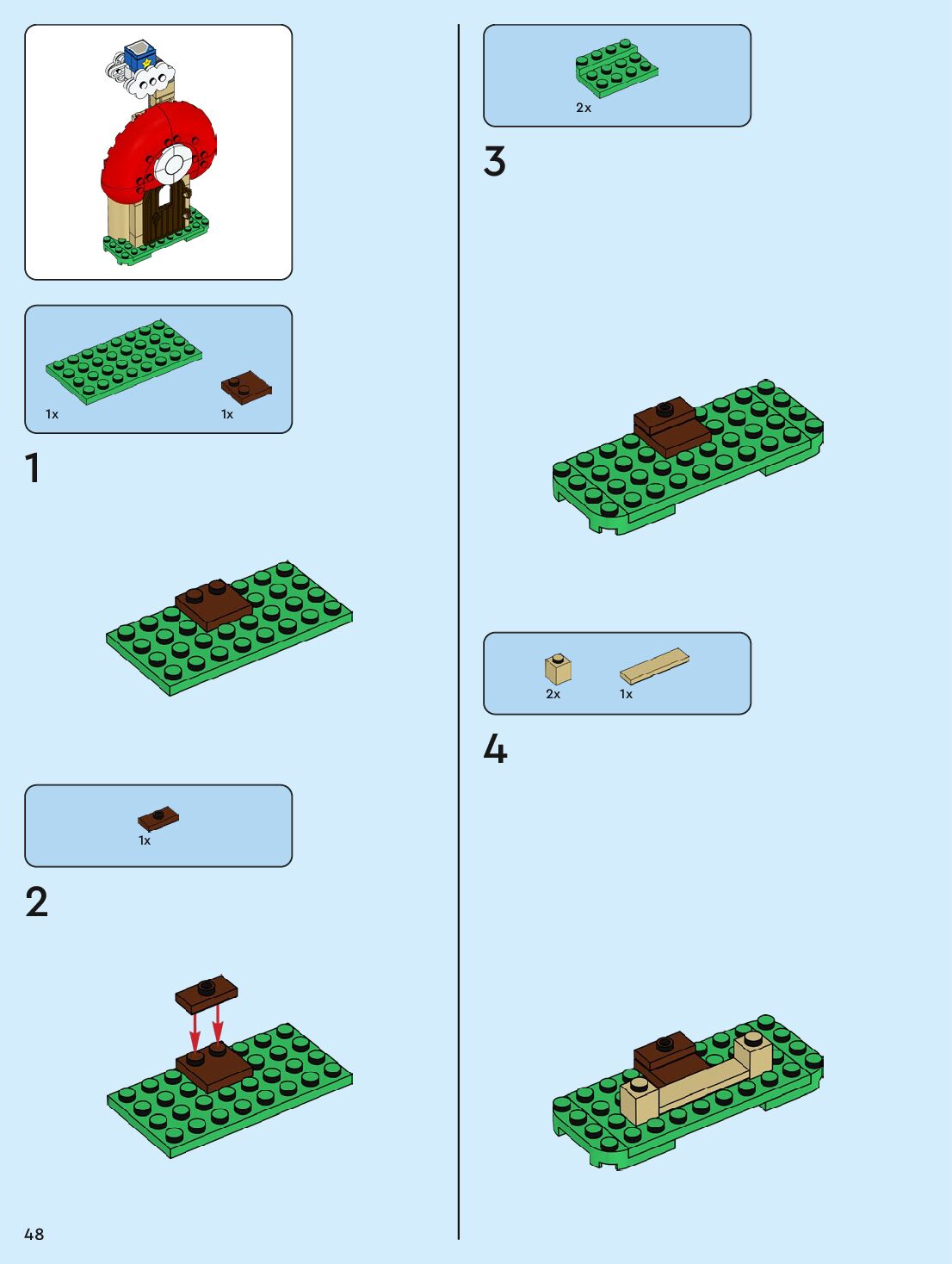 1x
1x

1

1x

2

2x

3

2x
1x

4

48