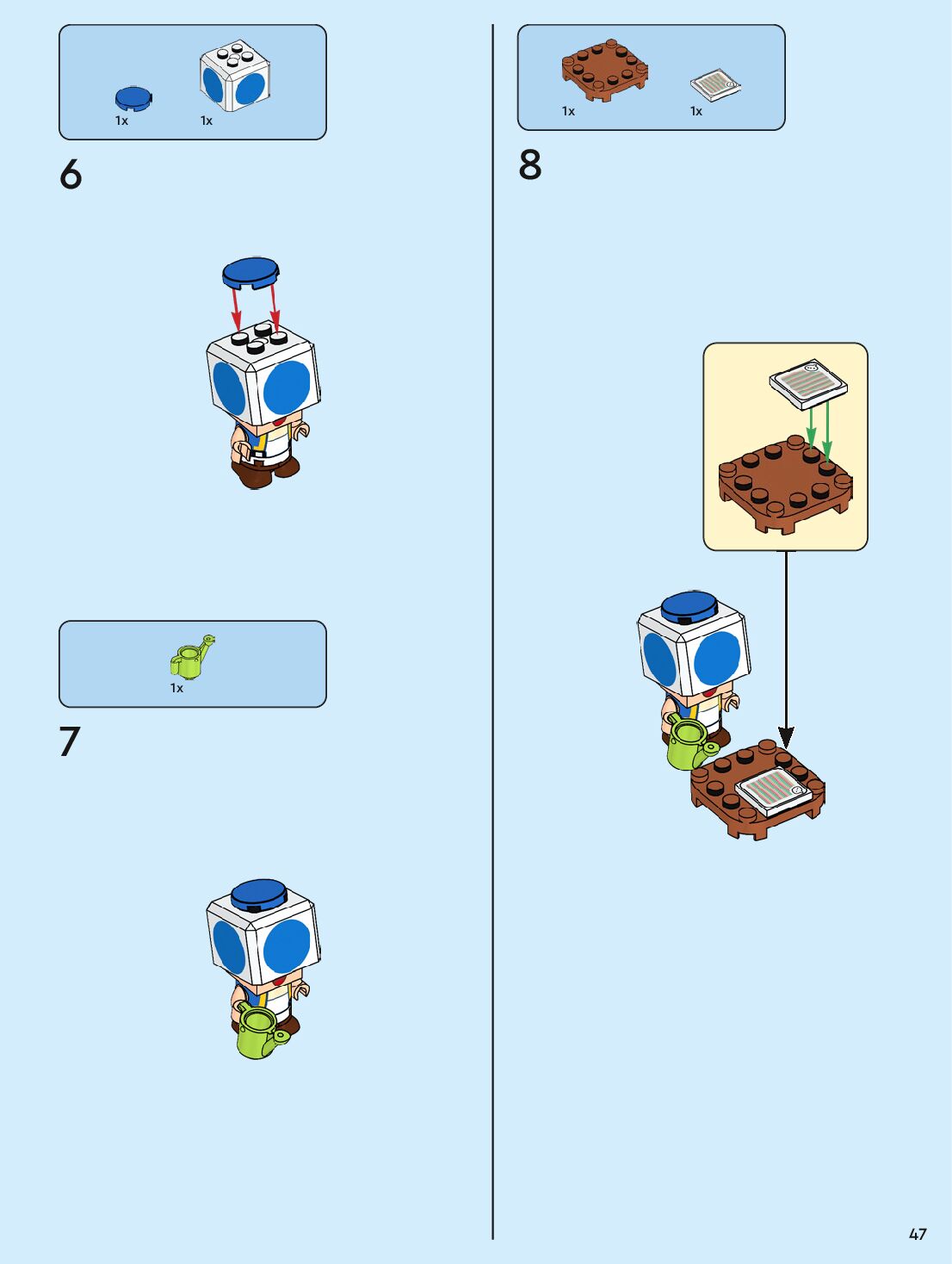 1x 1x

6

1x

7

1x 1x

8

47