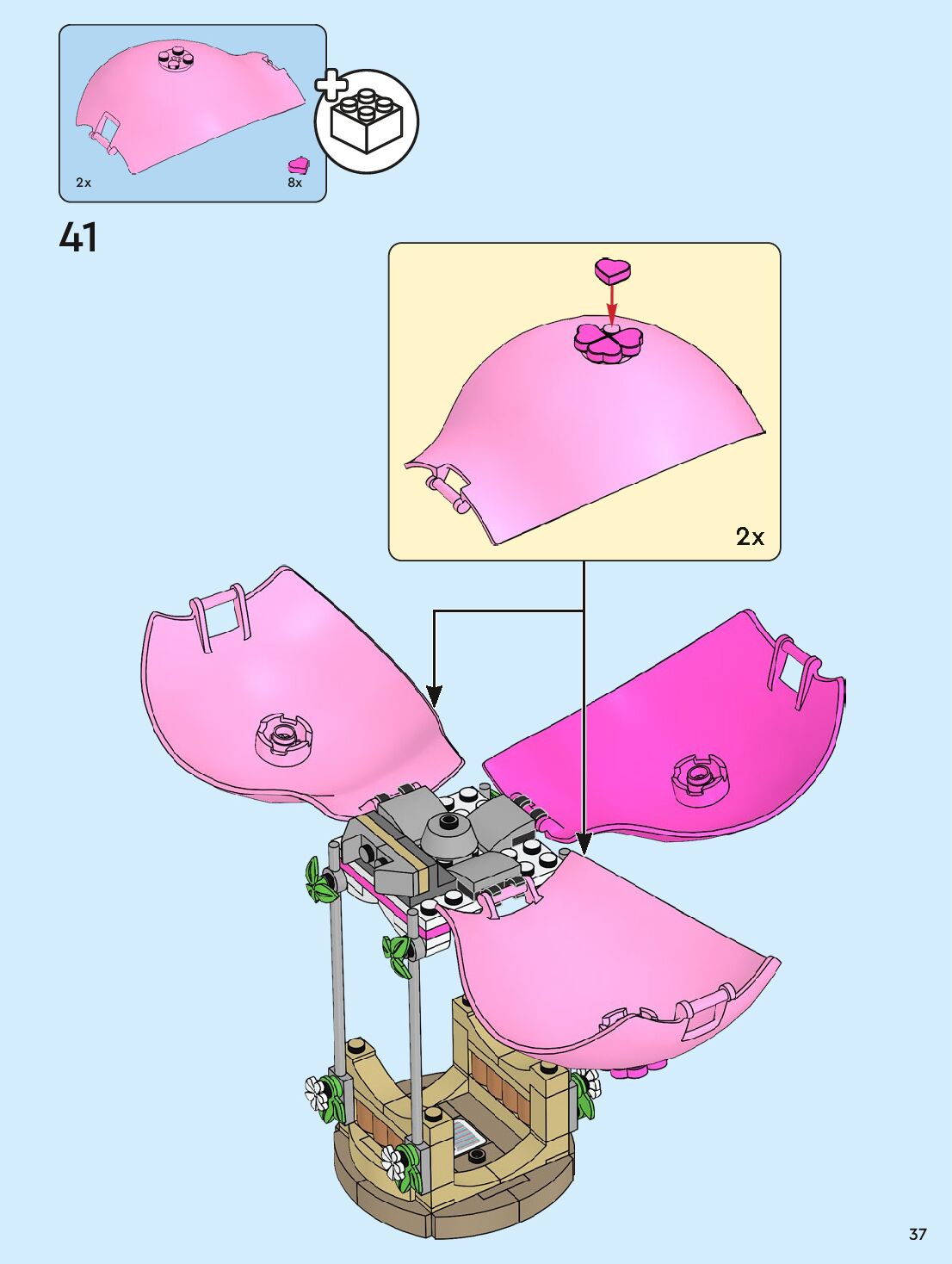 2x

8x

41

2x

37