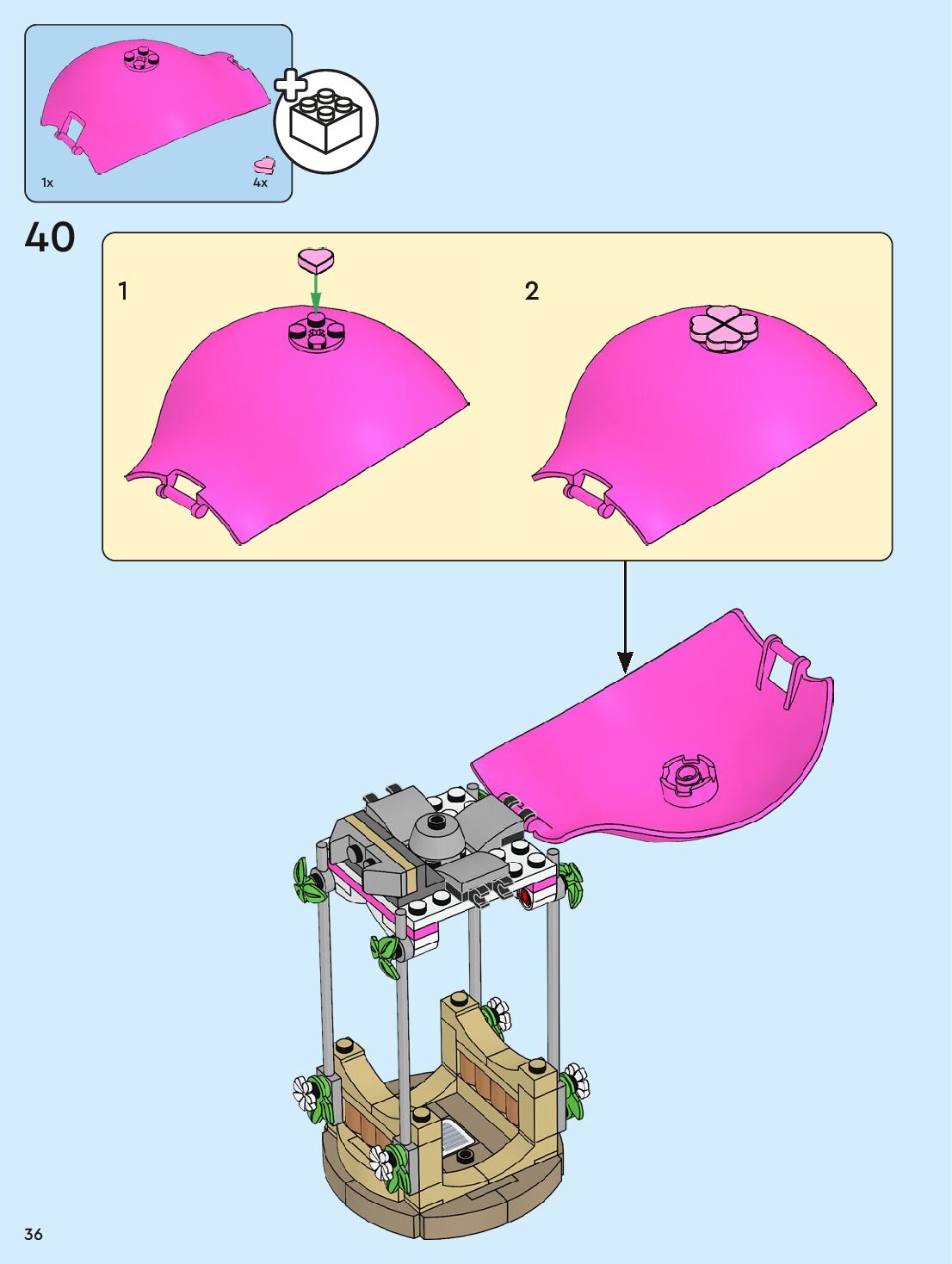 1x

4x

40

1

2

36