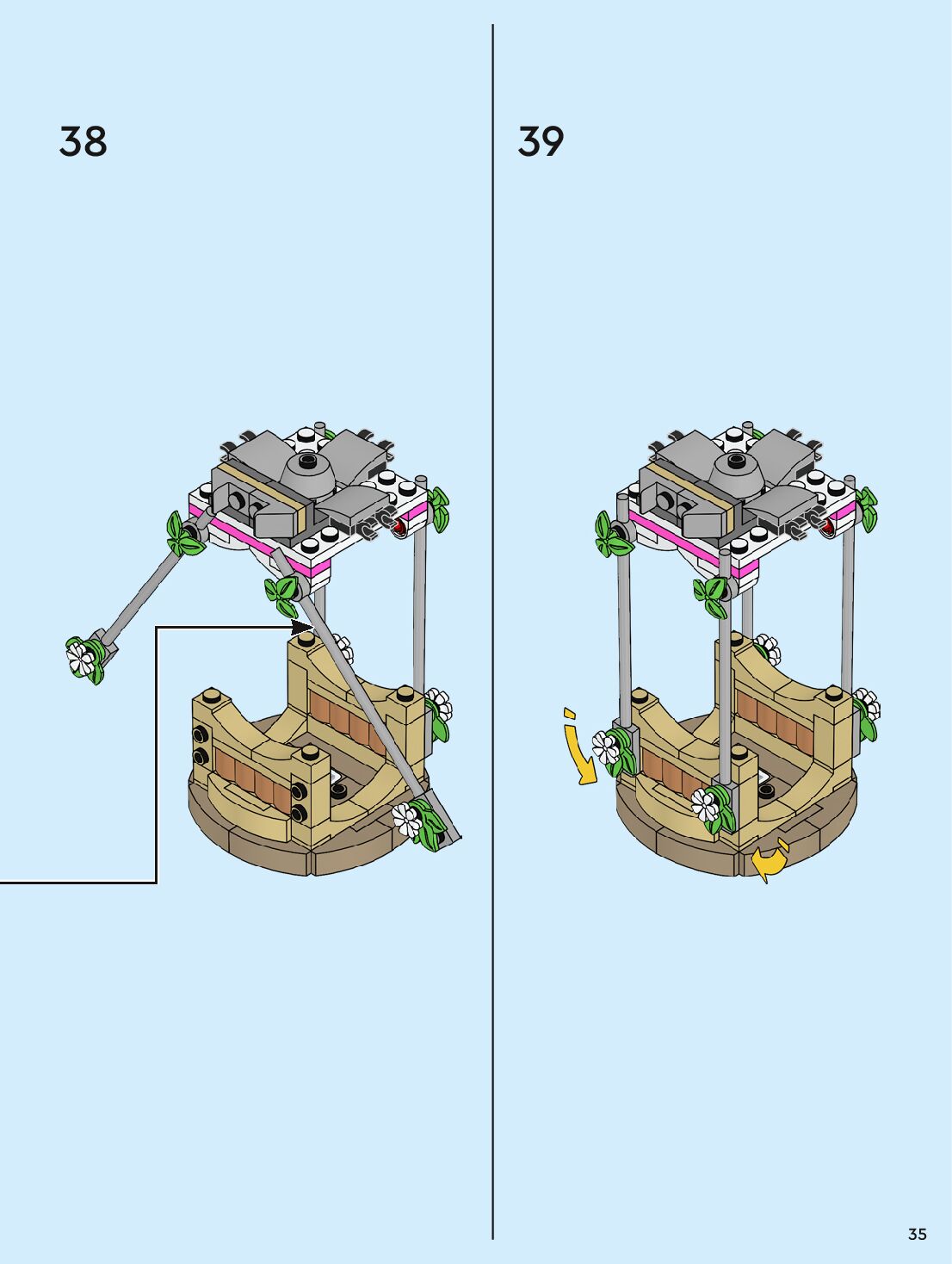 38

39

35