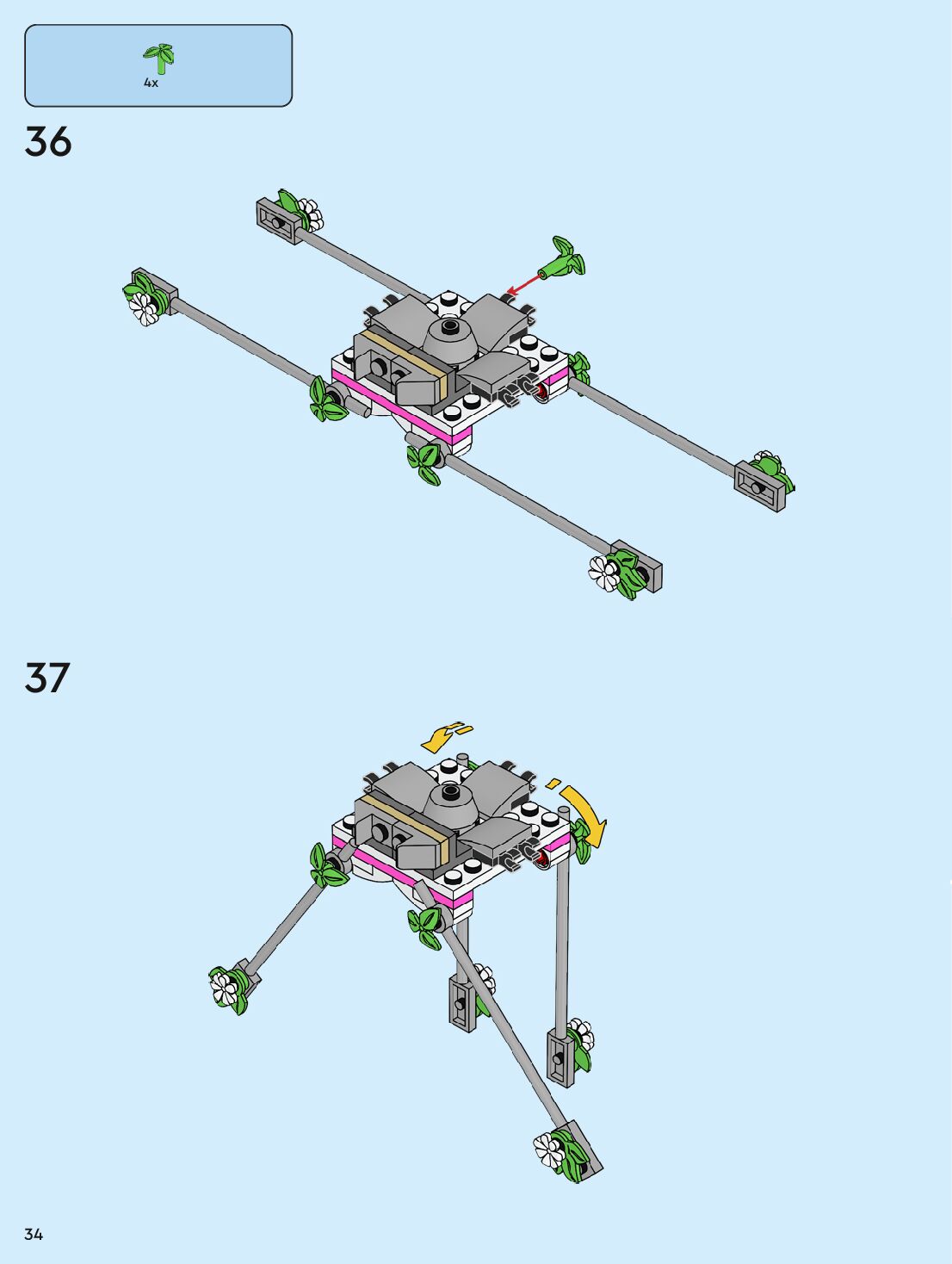 4x

36

37

34