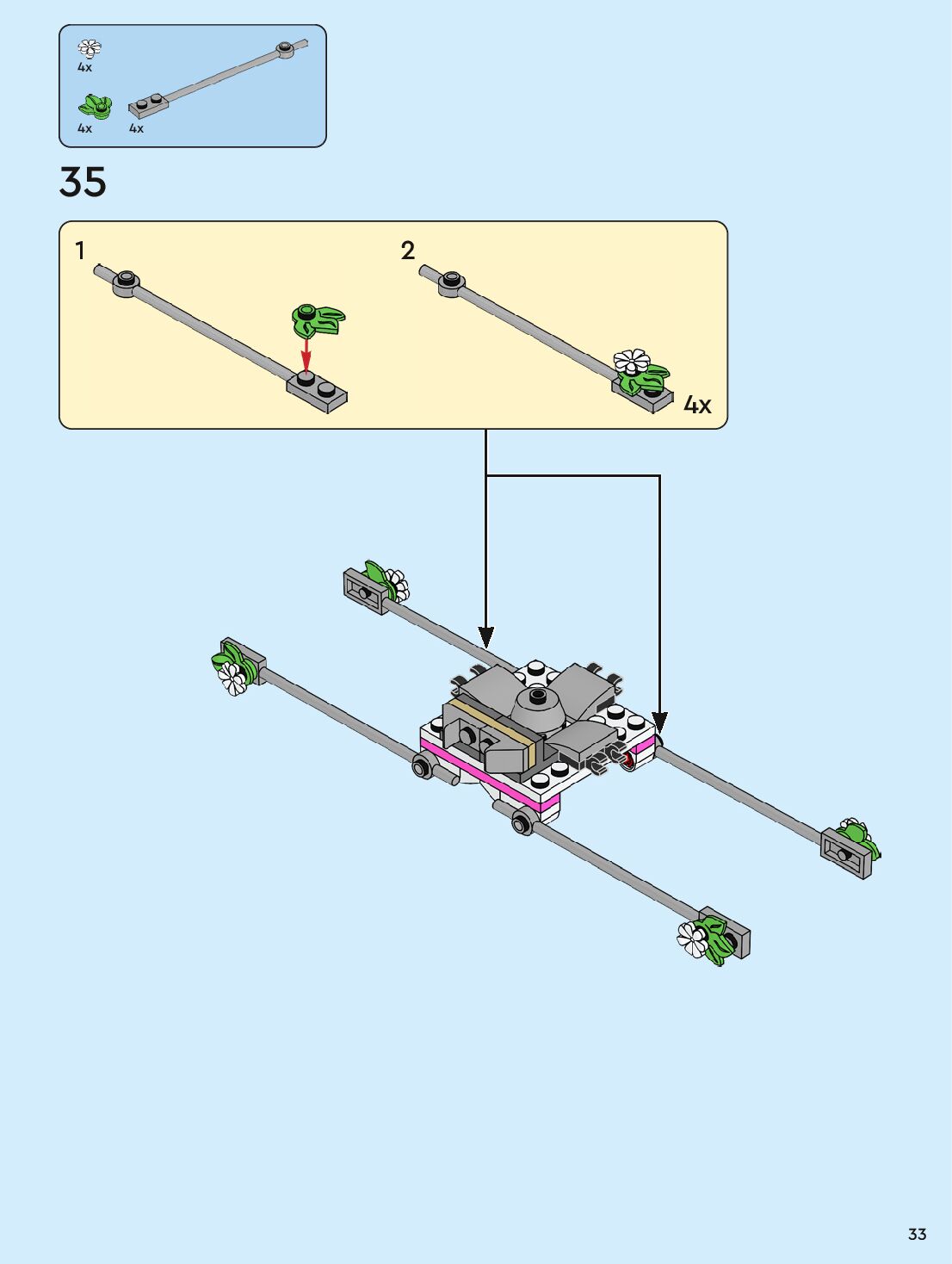 4x
4x
4x

35

1
2
4x

33