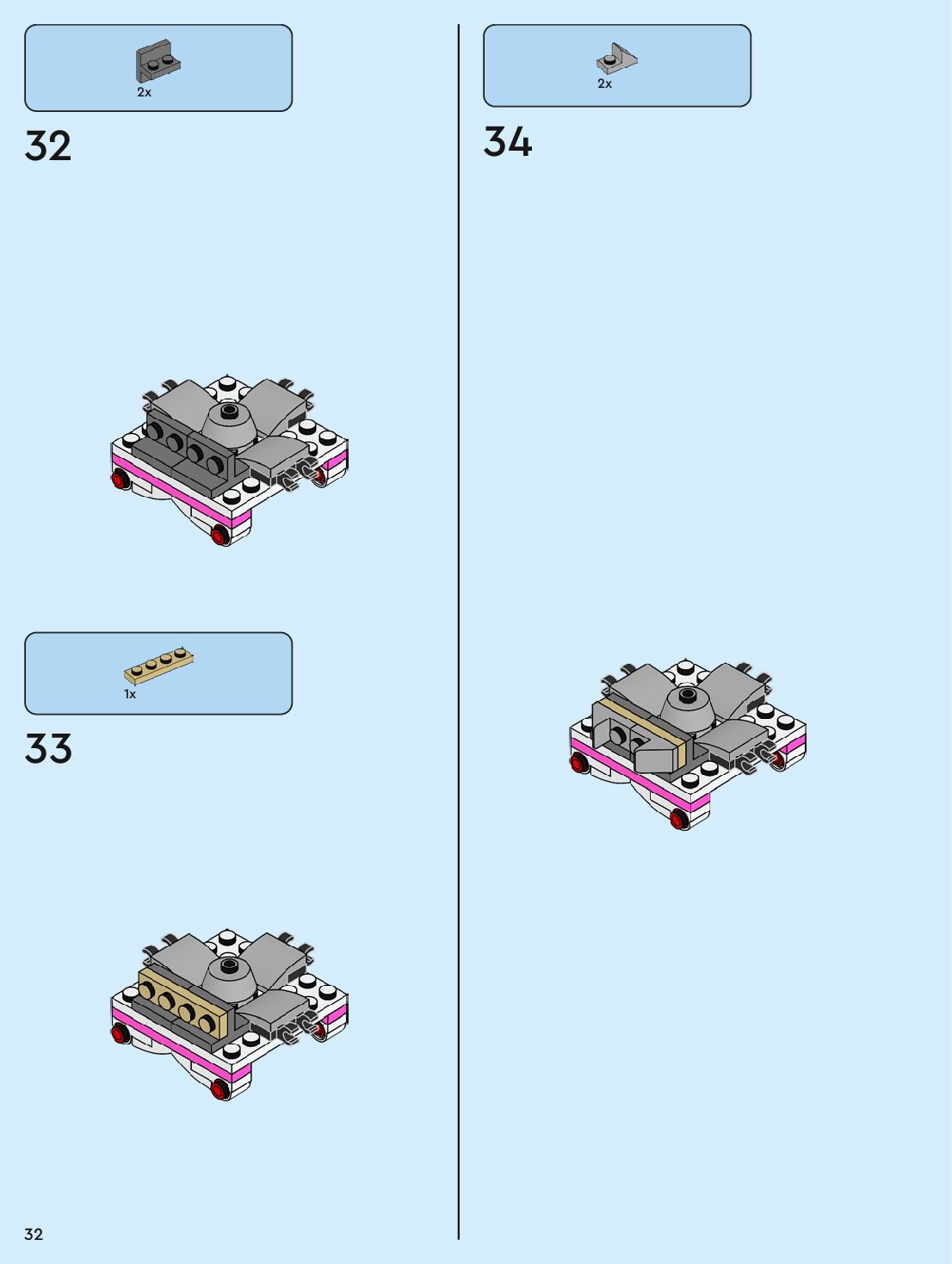 2x

32

1x

33

2x

34

32