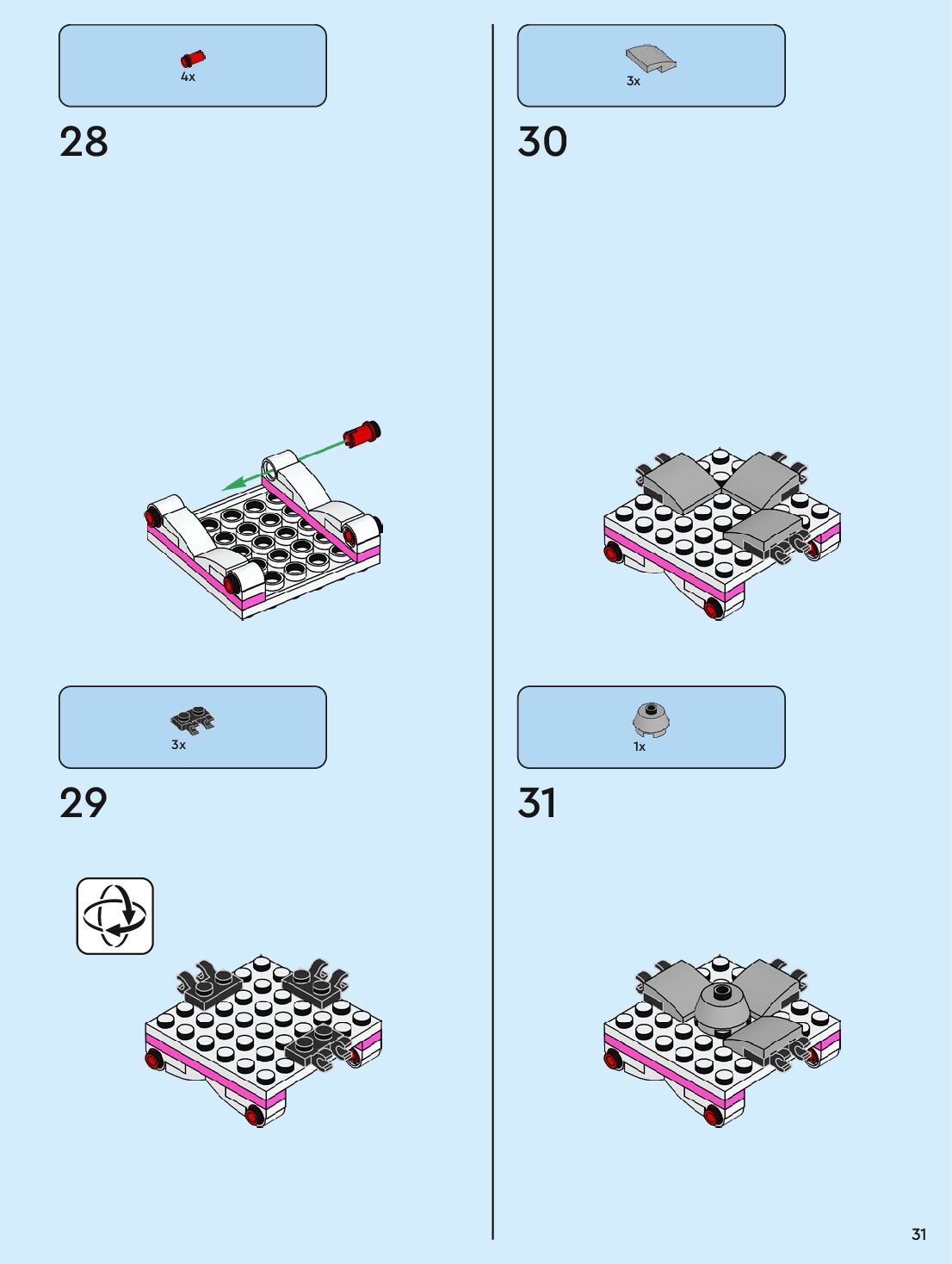 4x

28

3x

29

3x

30

1x

31

31