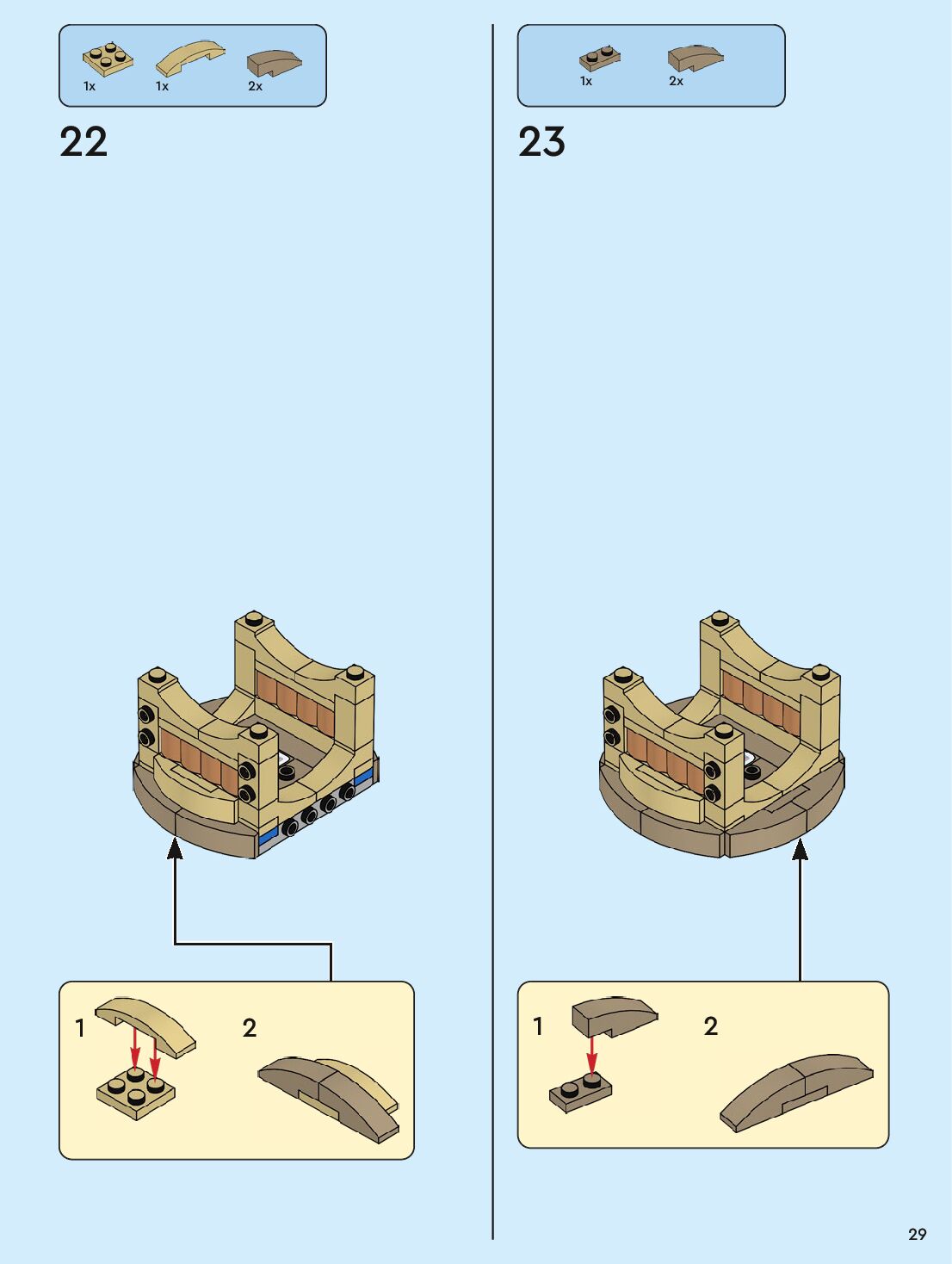 1x 1x 2x

22

1

2

1x 2x

23

1

2

29