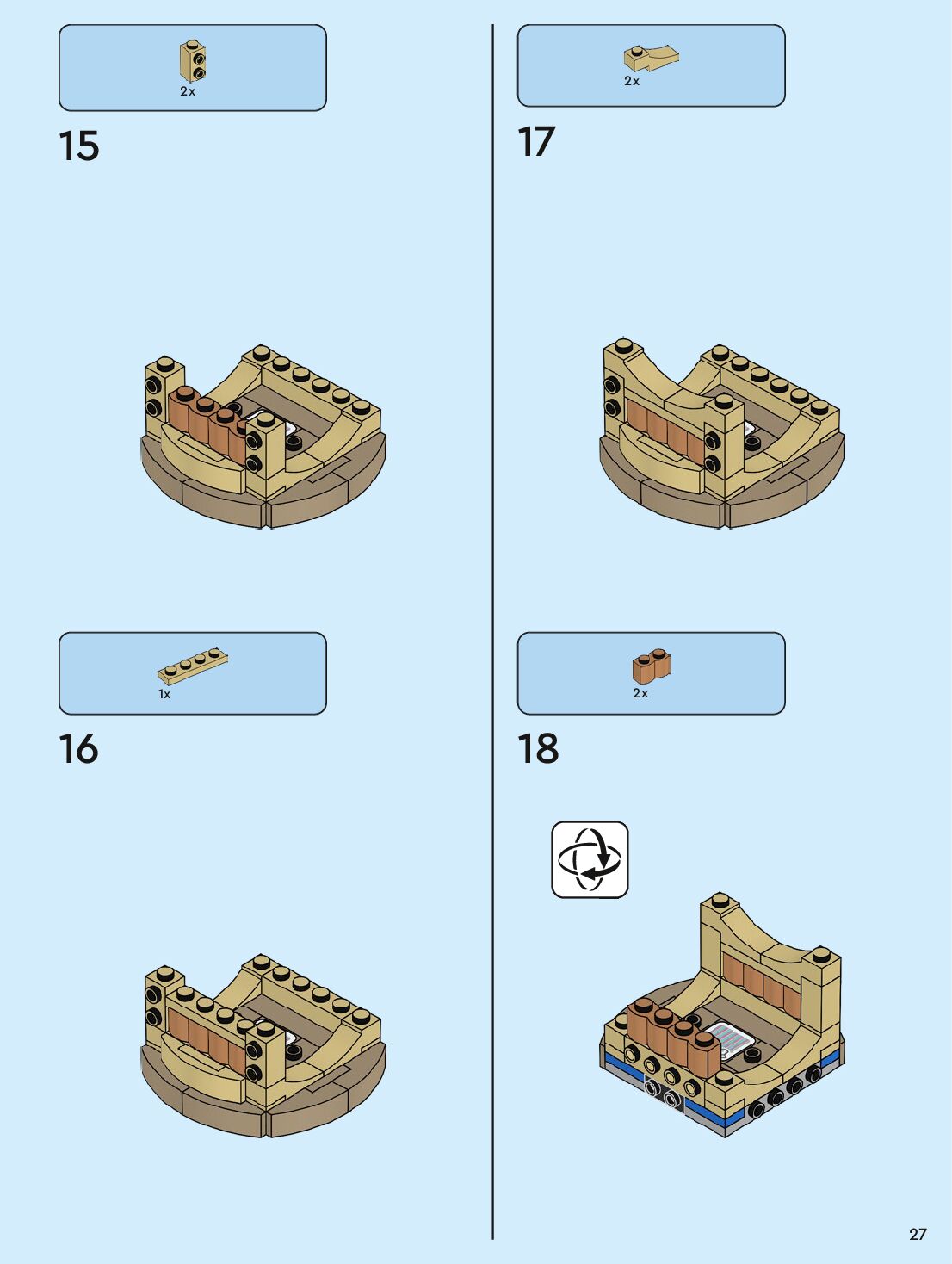 2x

15

1x

16

2x

17

2x

18

27