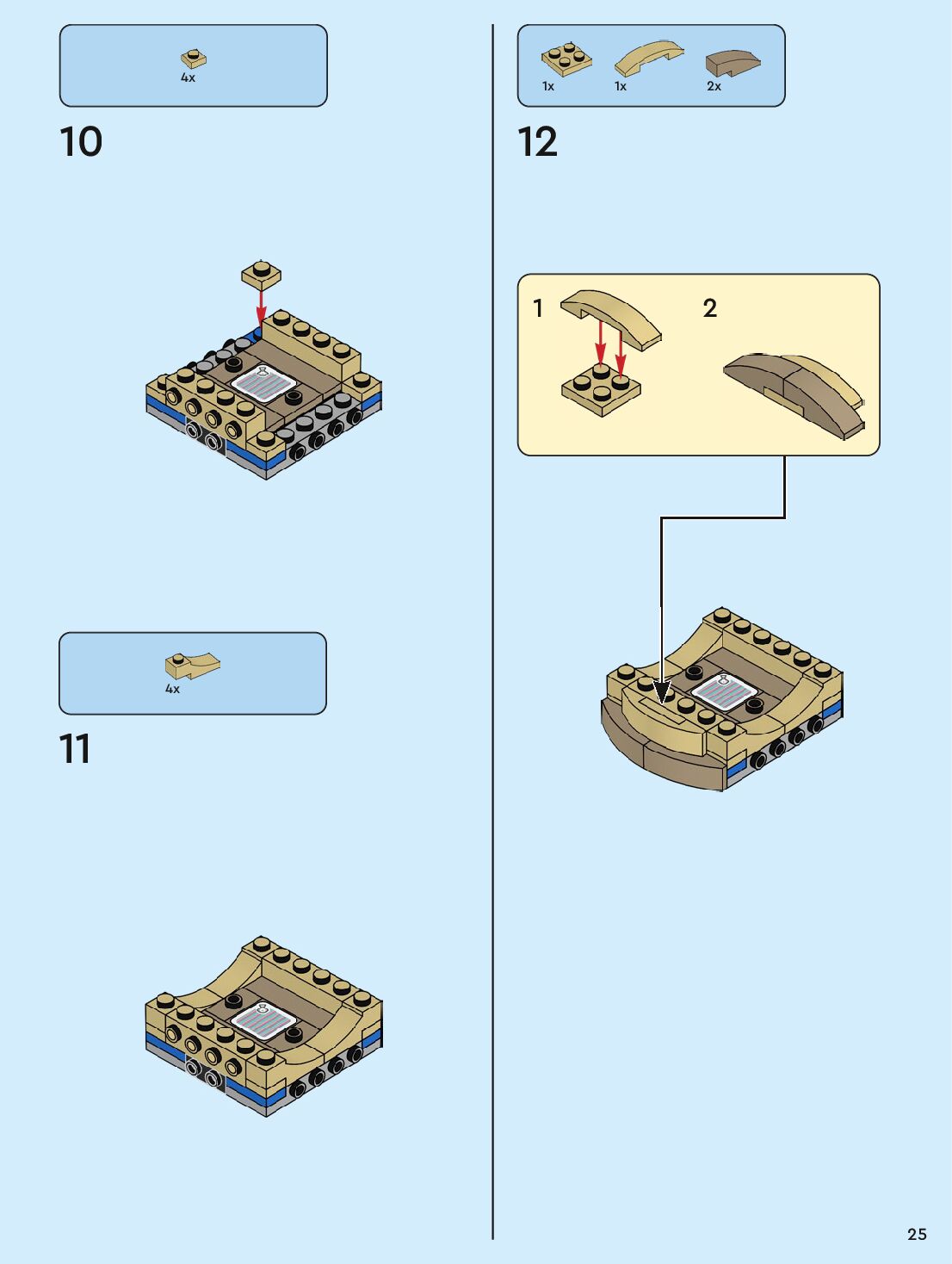 4x

10

4x

11

1x 1x 2x

12

1

2

25