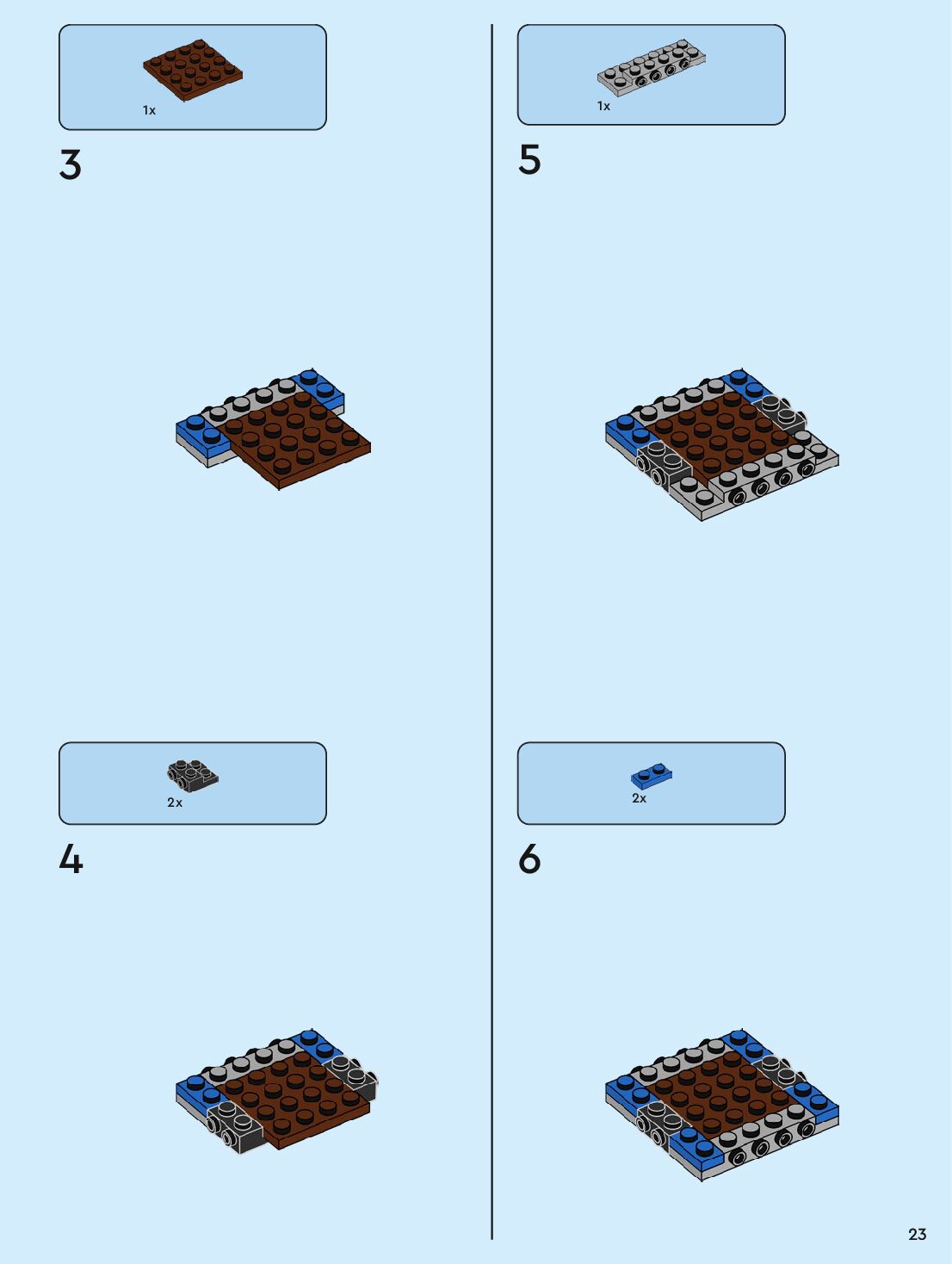 1x

3

2x

4

1x

5

2x

6

23