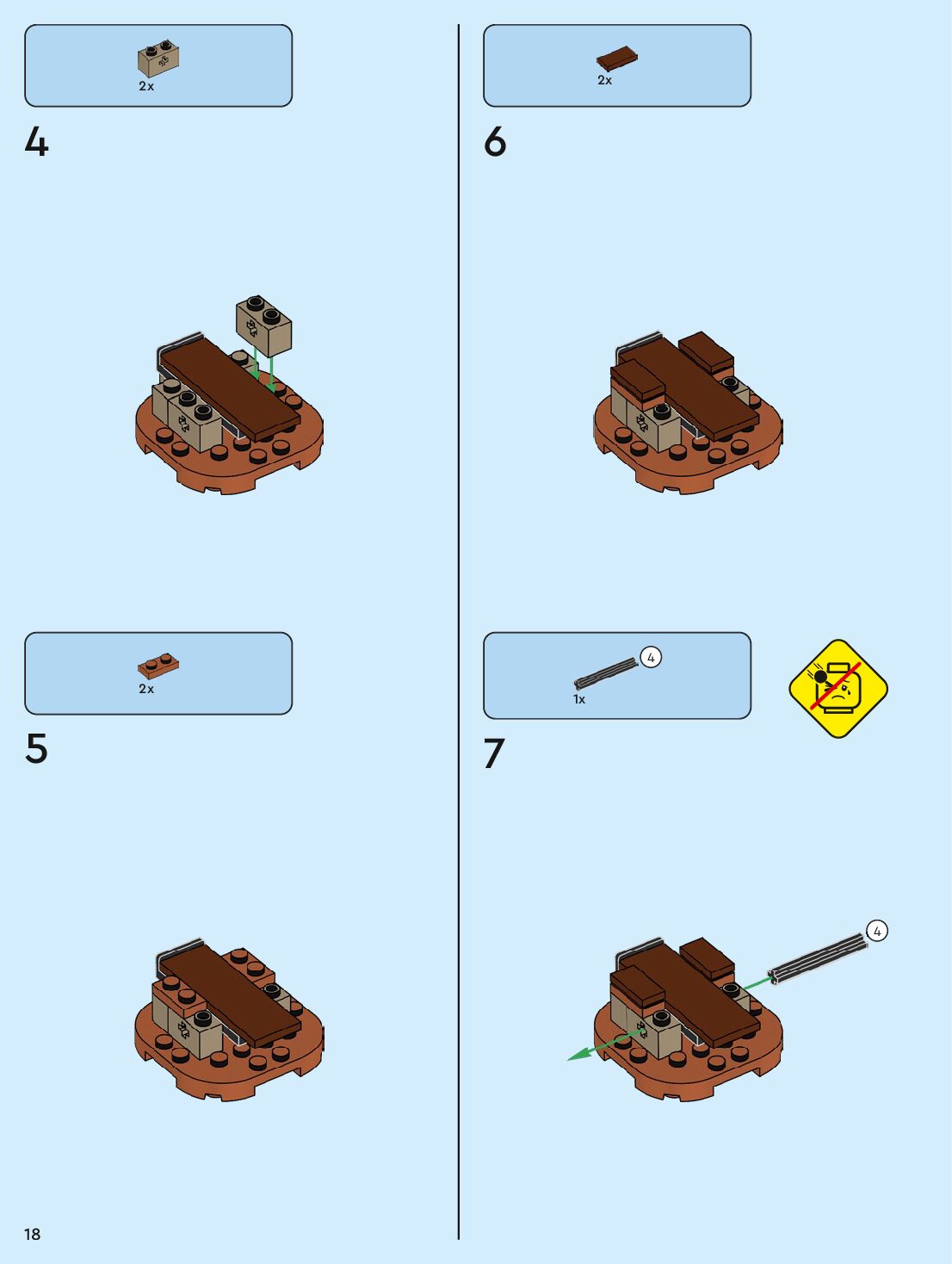 2x

4

2x

5

2x

6

4

1x

7

4

18