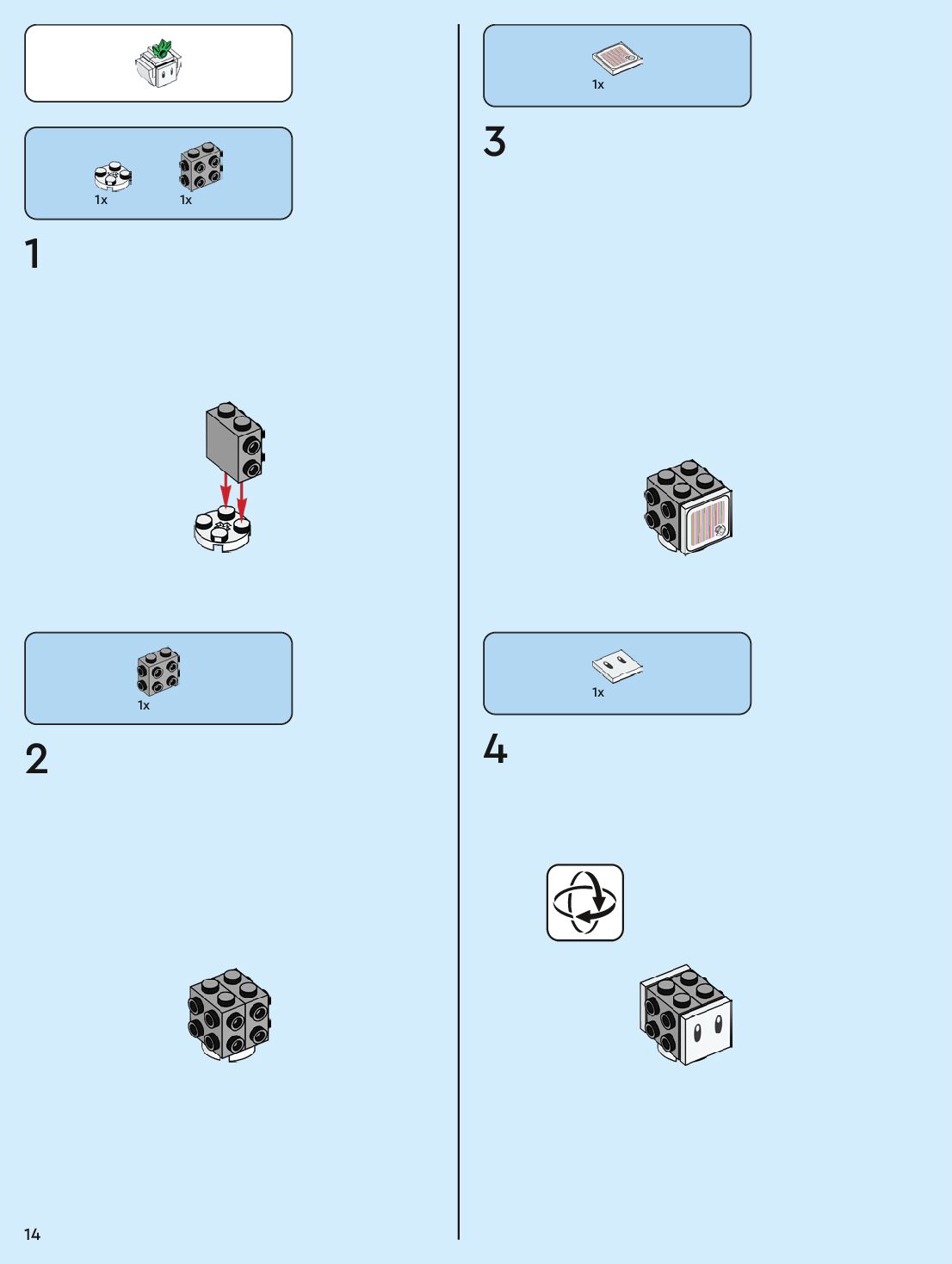 1x 1x

1

1x

2

1x

3

1x

4

14