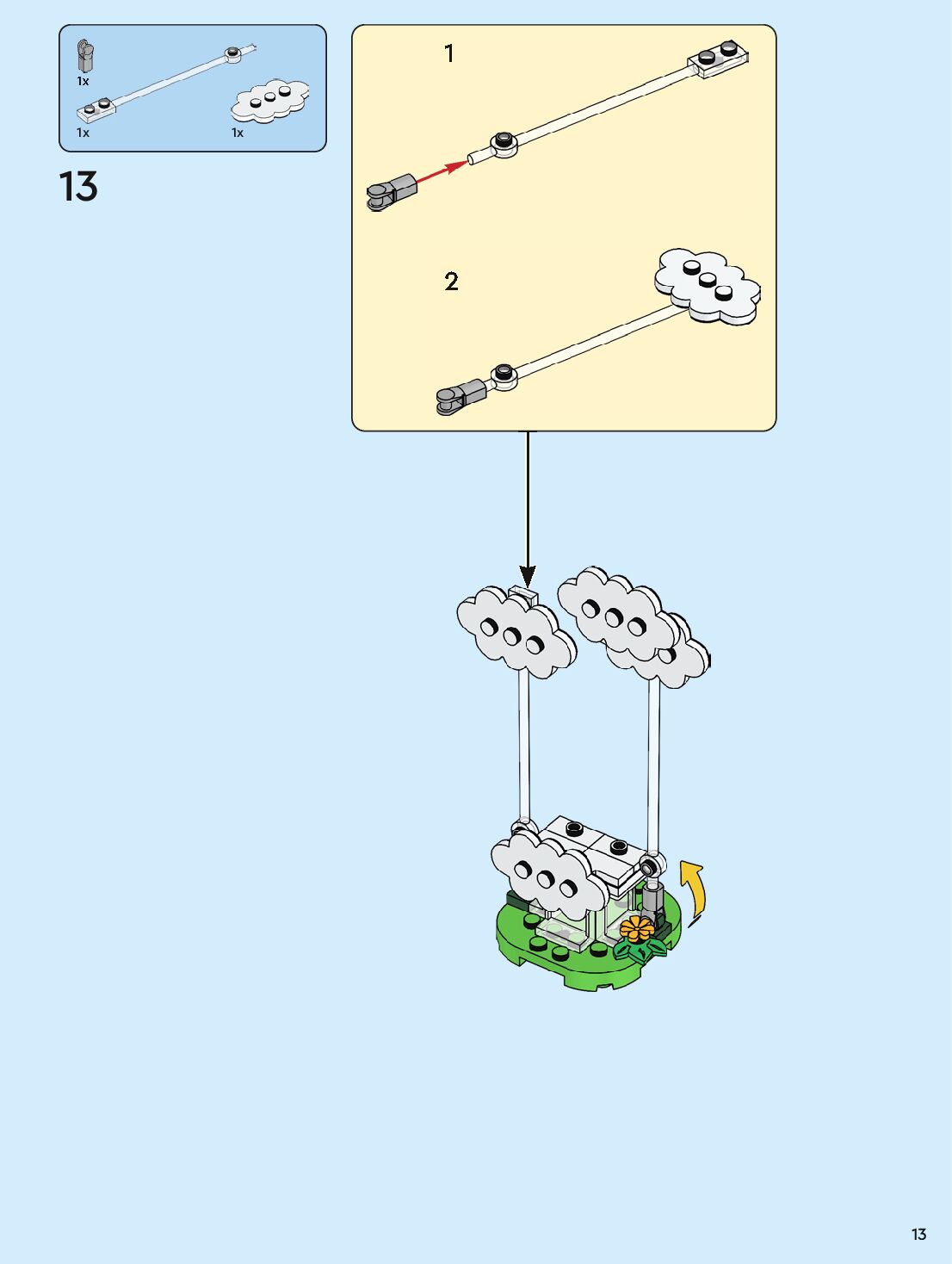 1x

1x

1x

13

1

2

13