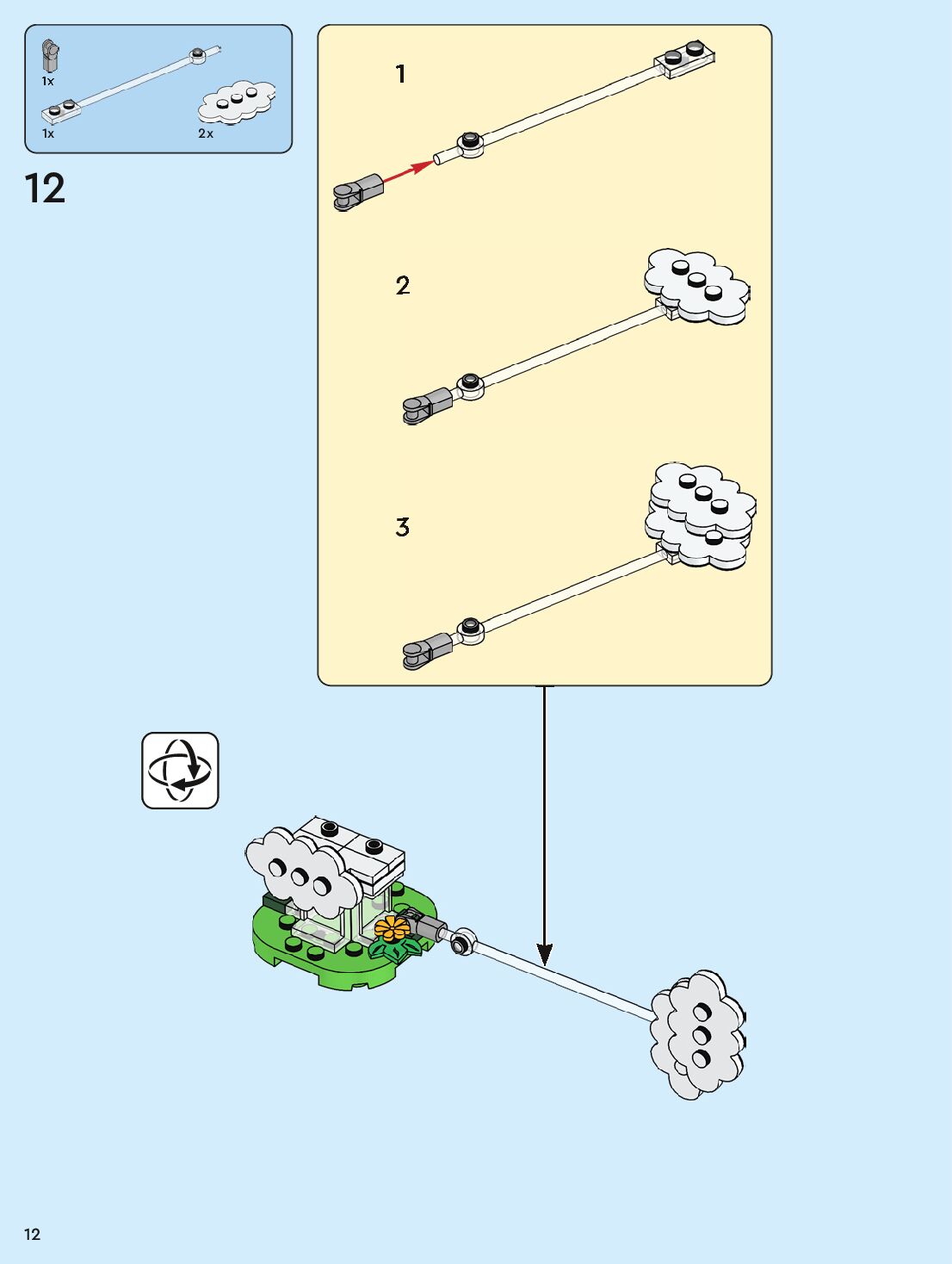 1x

1x

2x

12

1

2

3

12