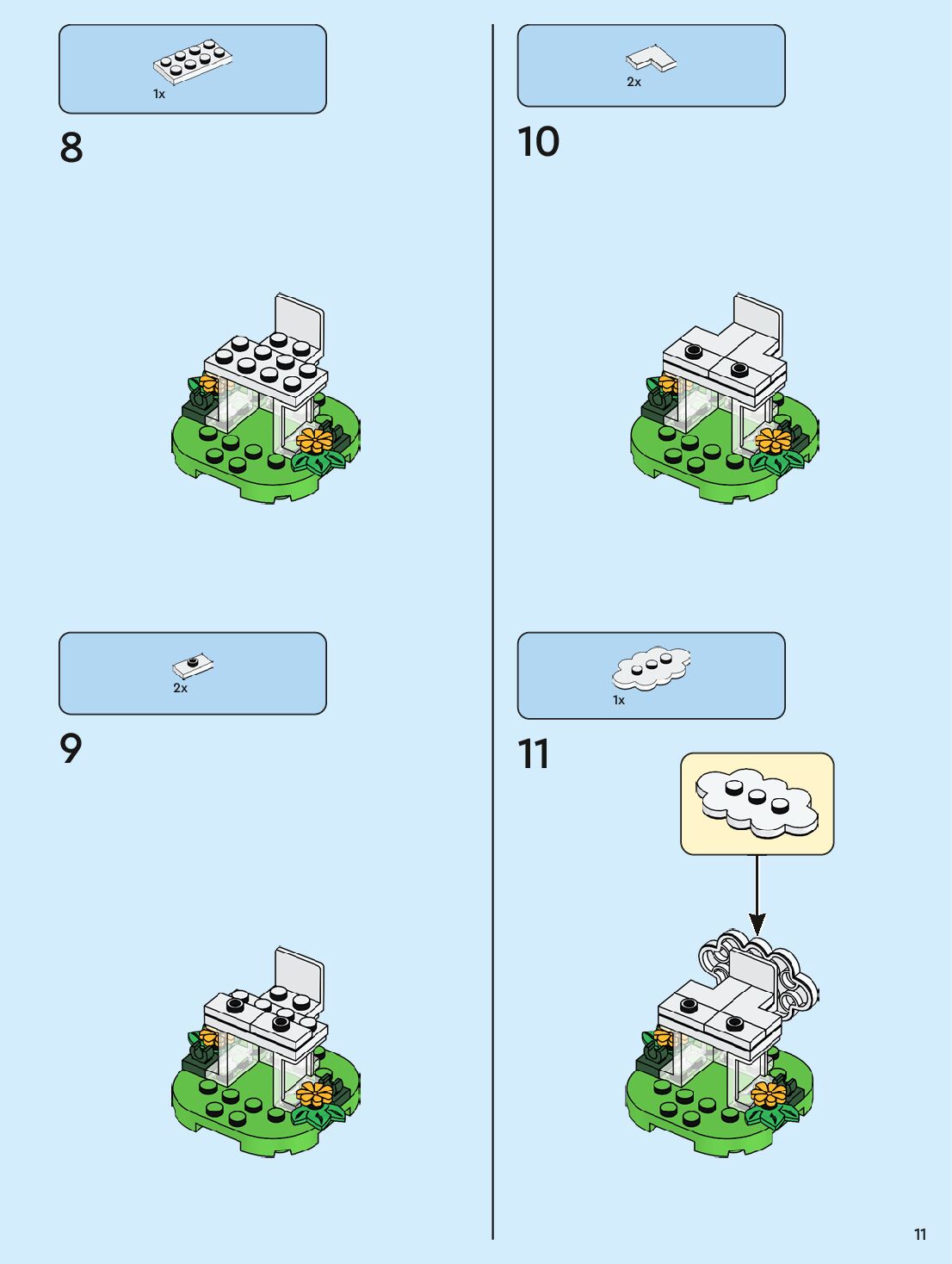 1x

8

2x

9

2x

10

1x

11

11