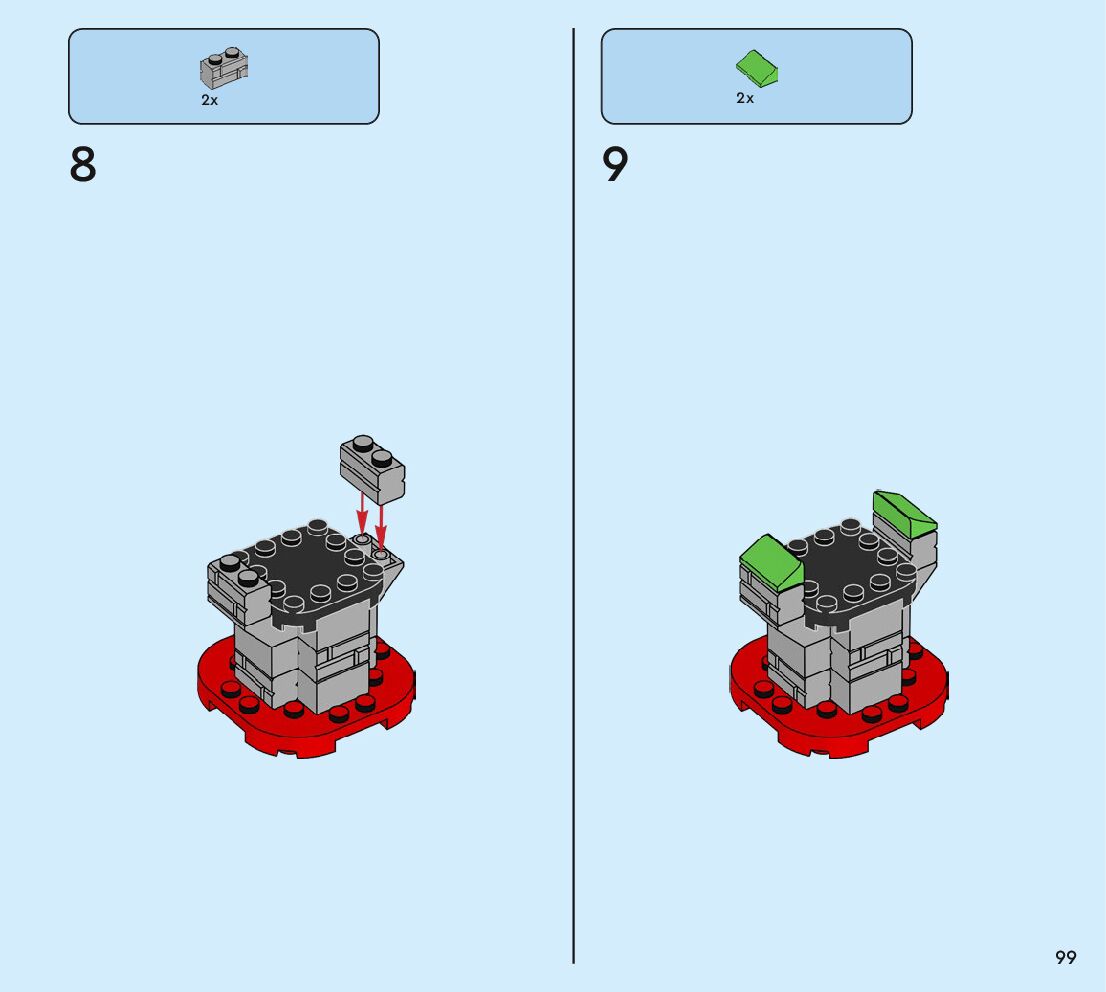 2x

8

2x

9

99