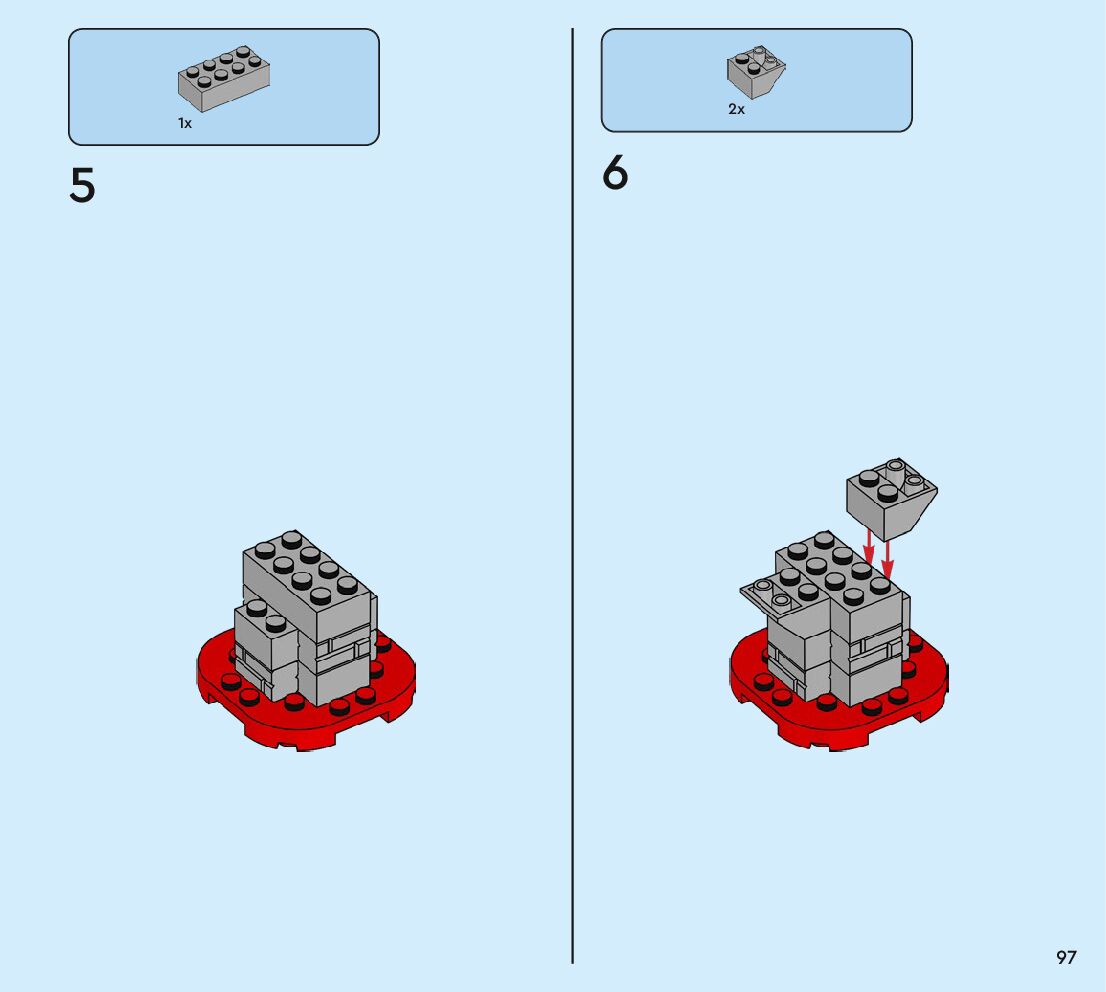 1x

5

2x

6

97