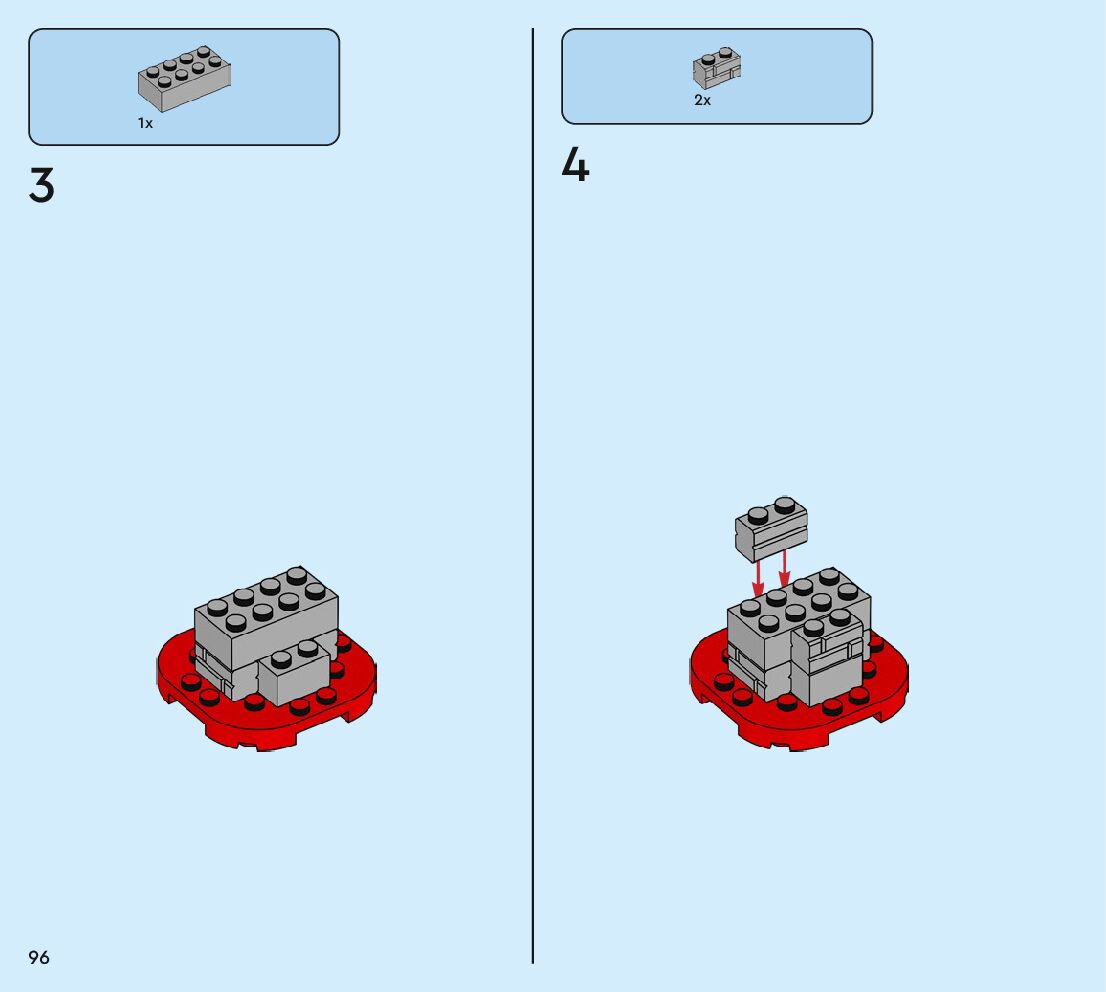 1x

3

2x

4

96