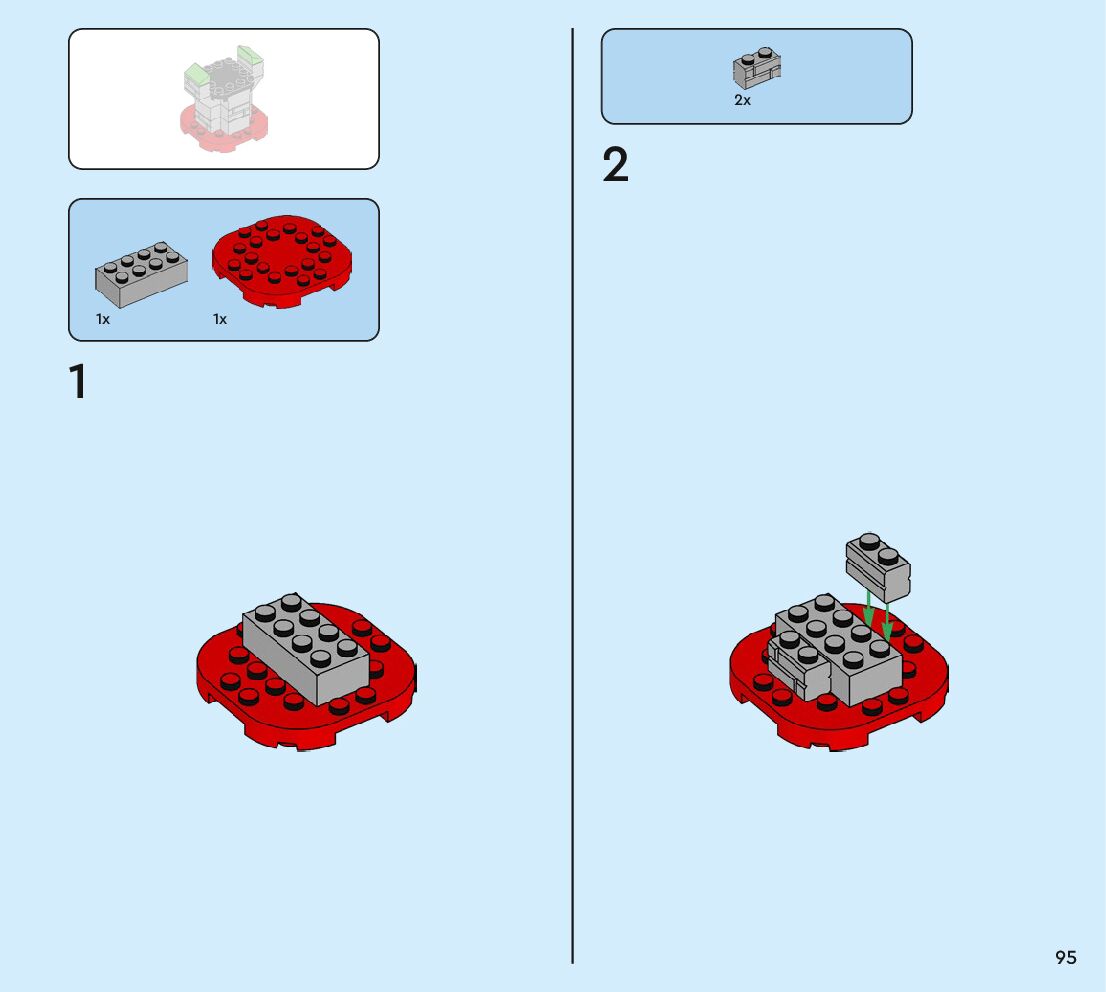 1x 1x

1

2x

2

95