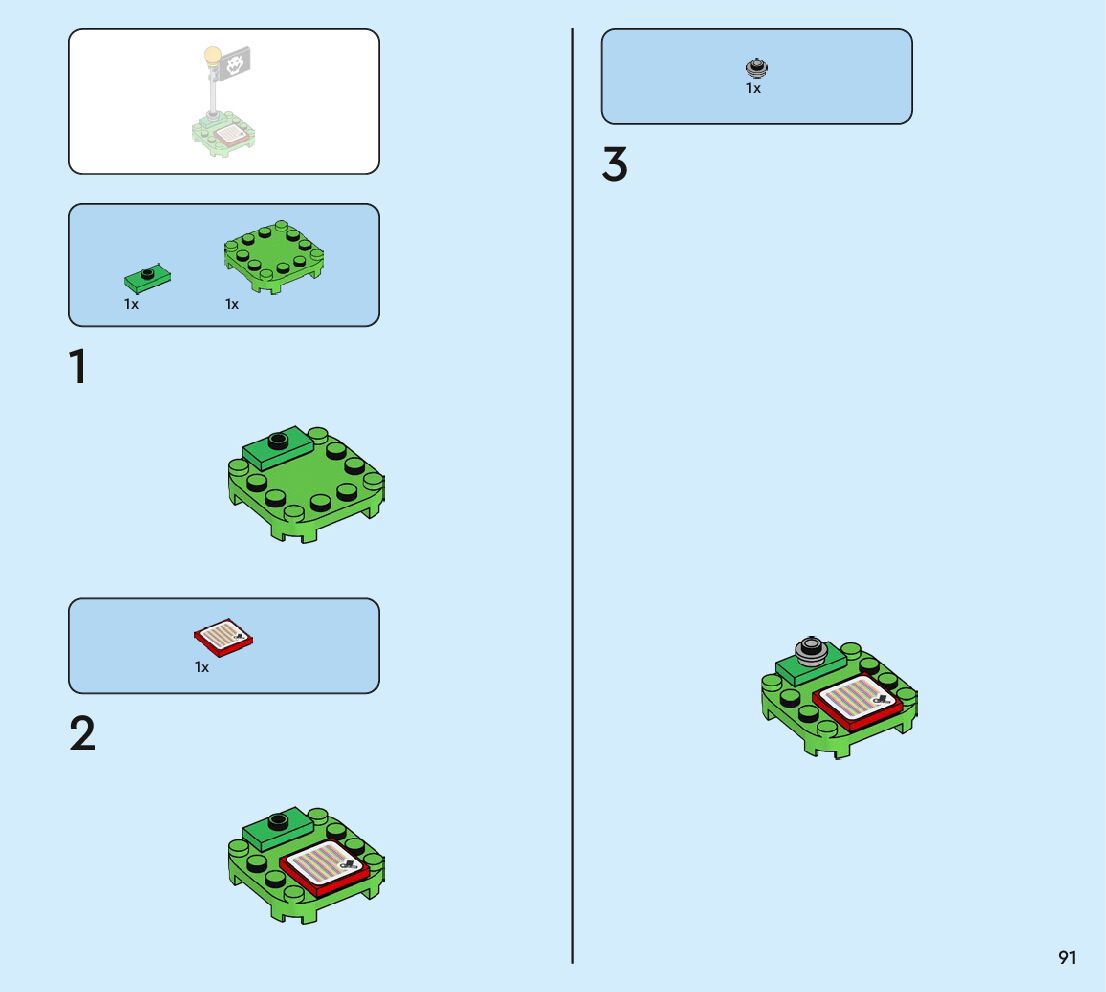 1x 1x

1

1x

2

1x

3

91