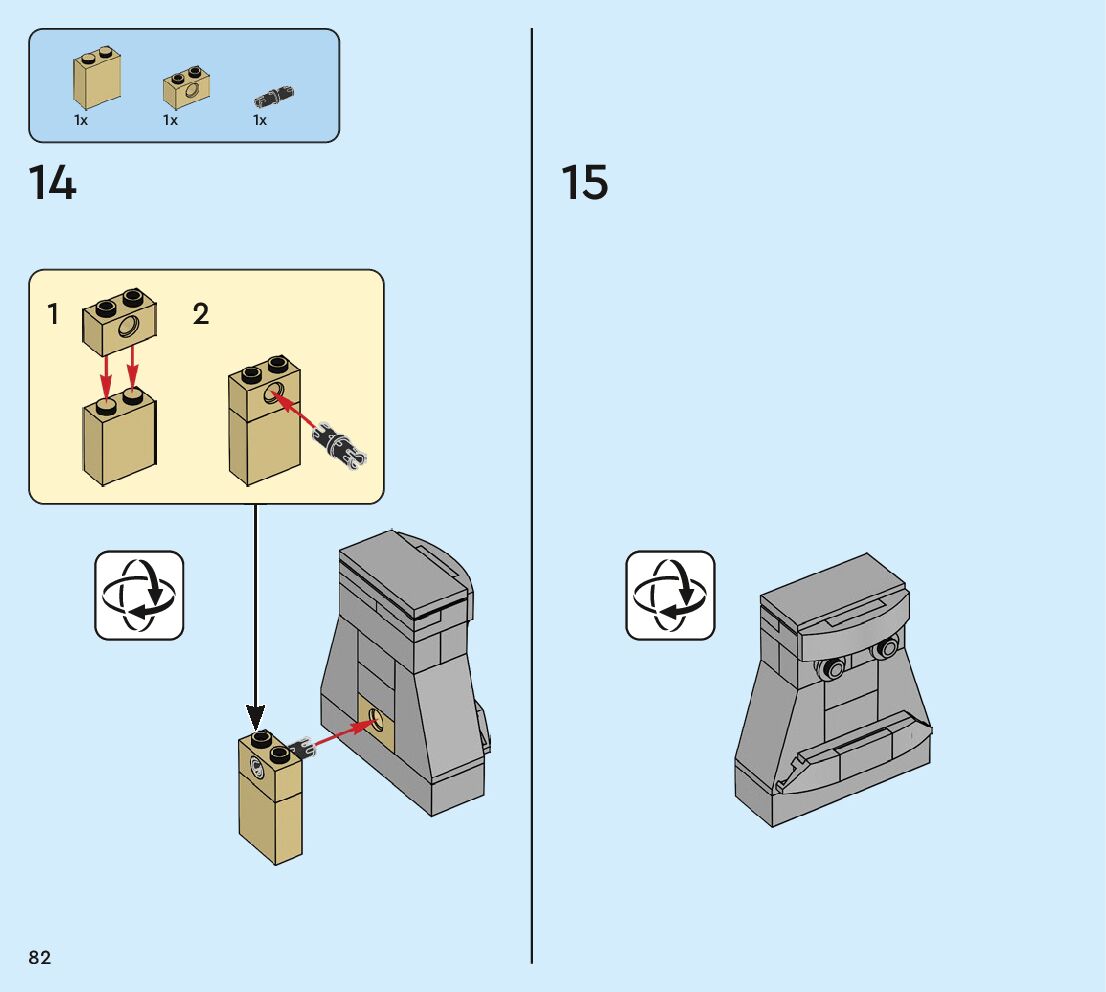 1x
1x
1x

14

1
2

15

82