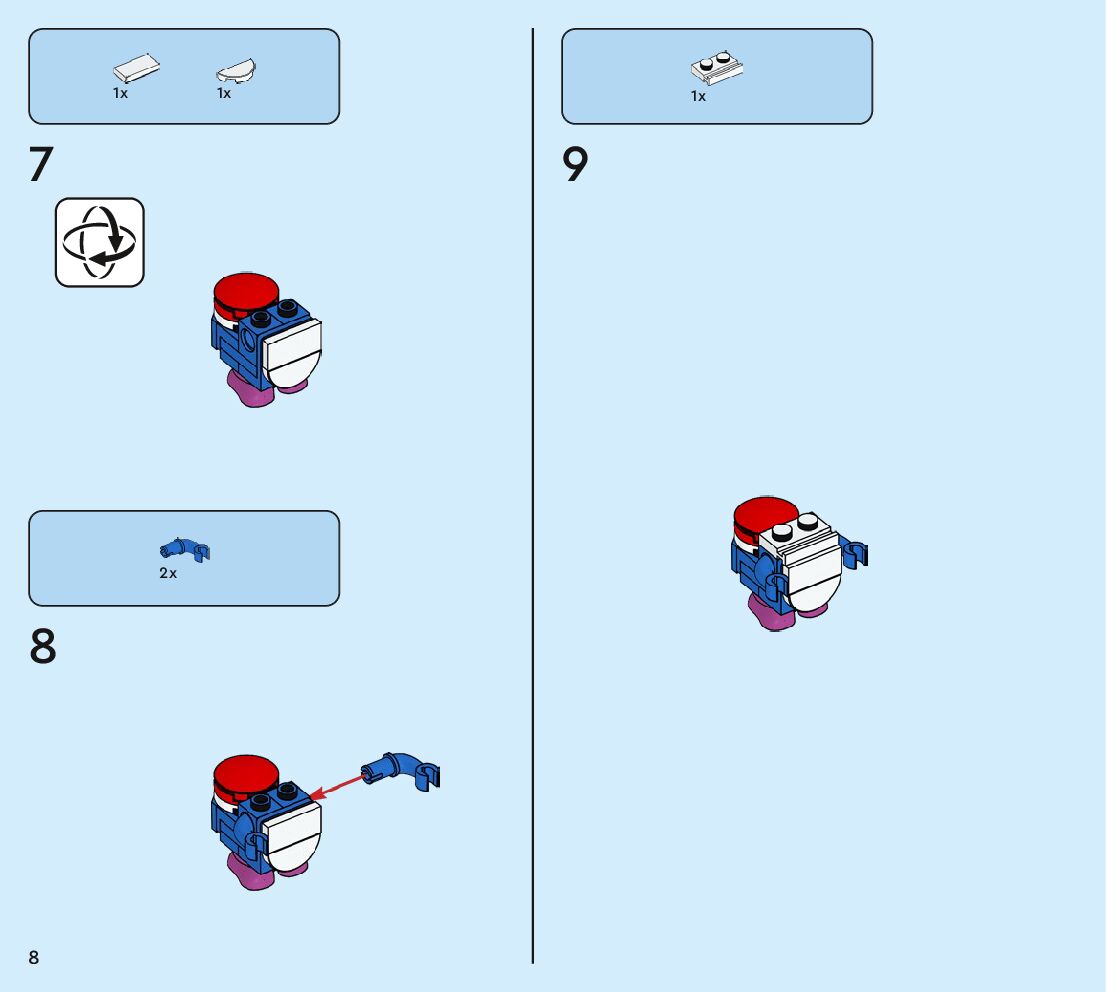 1x 1x

7

2x

8

8

1x

9