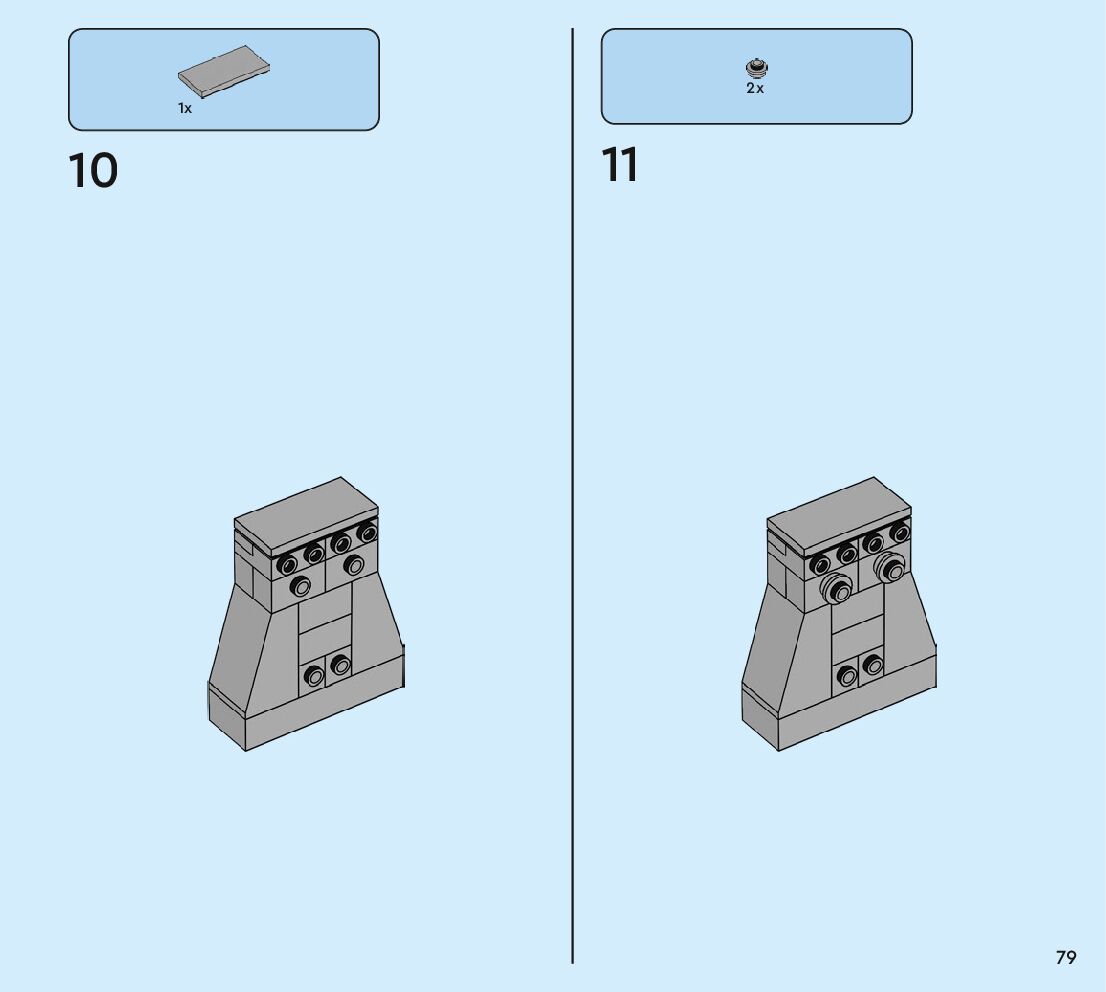 1x

10

2x

11

79