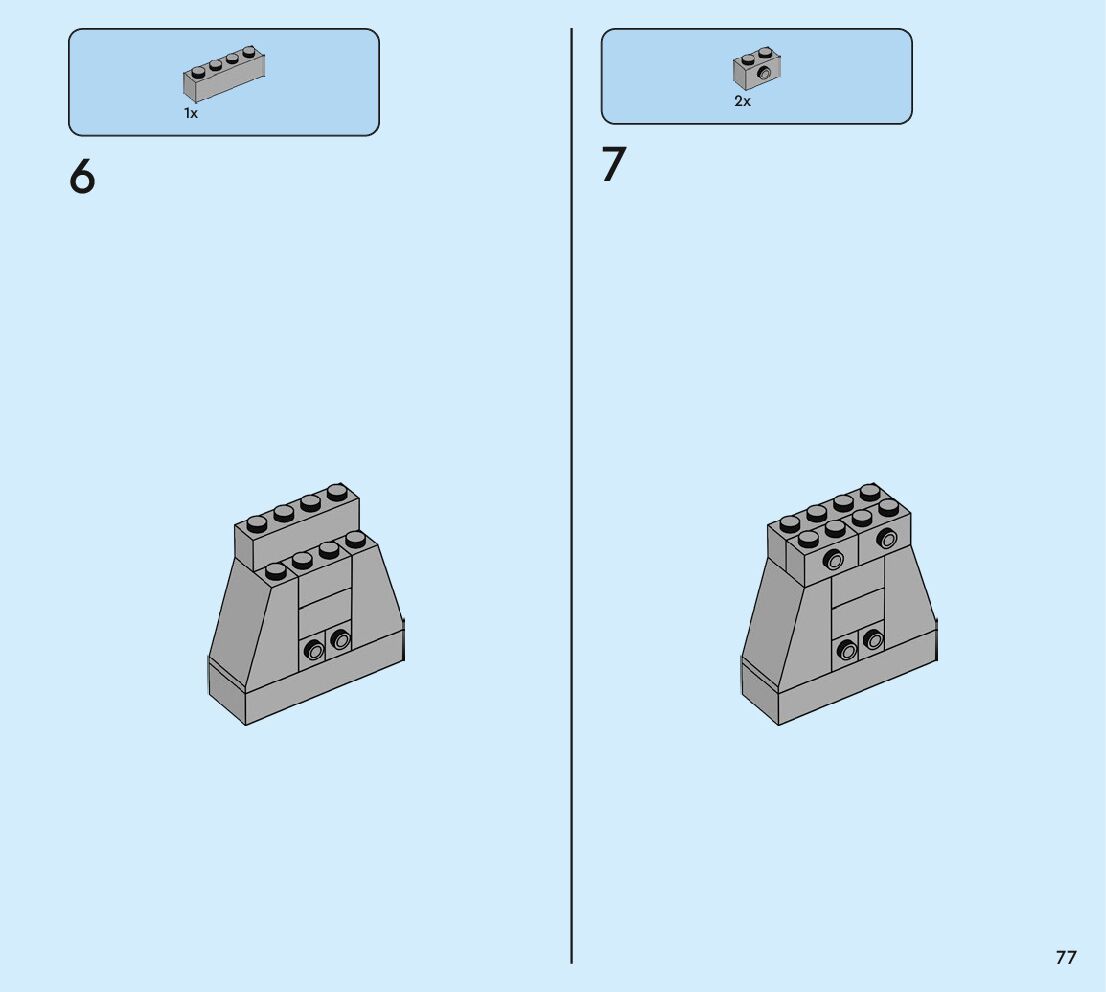 1x

6

2x

7

77