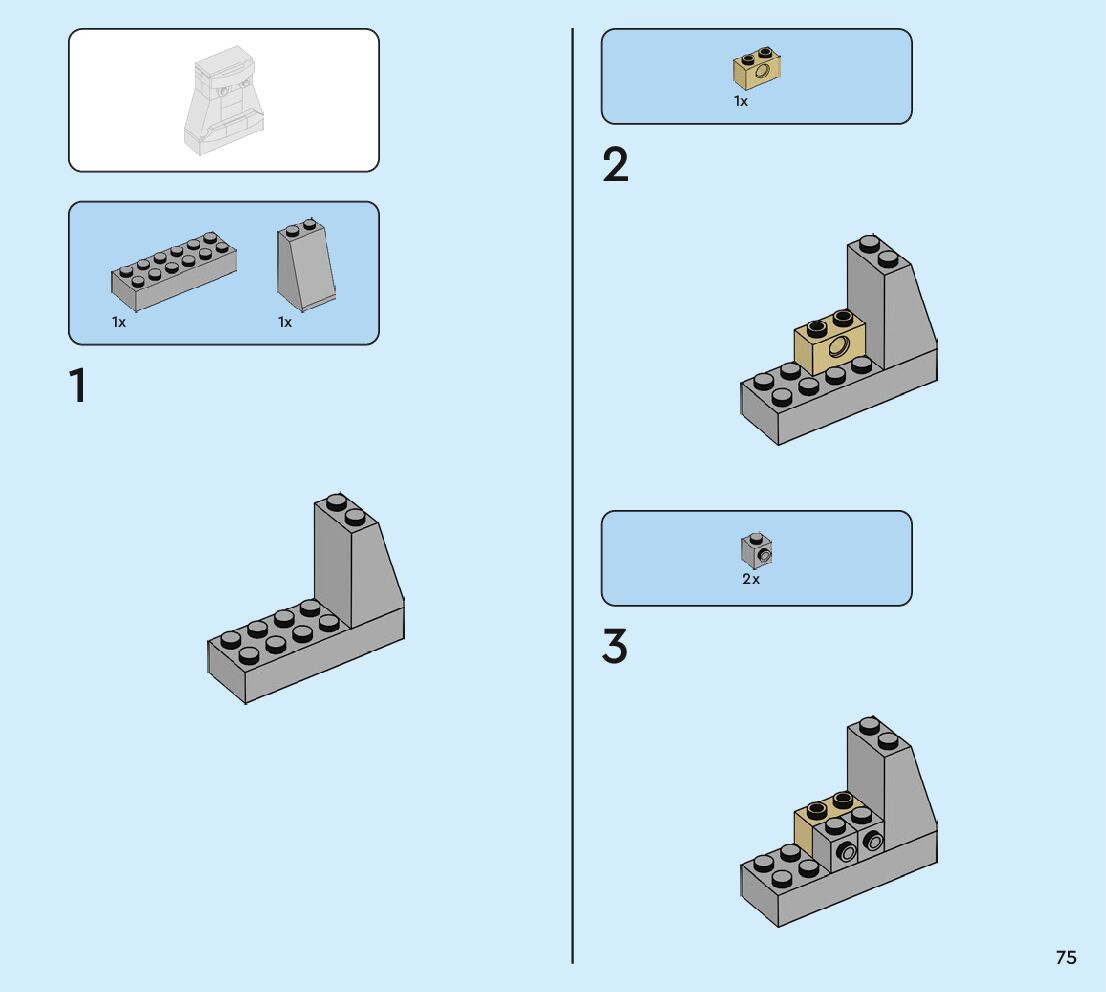 1x 1x

1

1x

2

2x

3

75