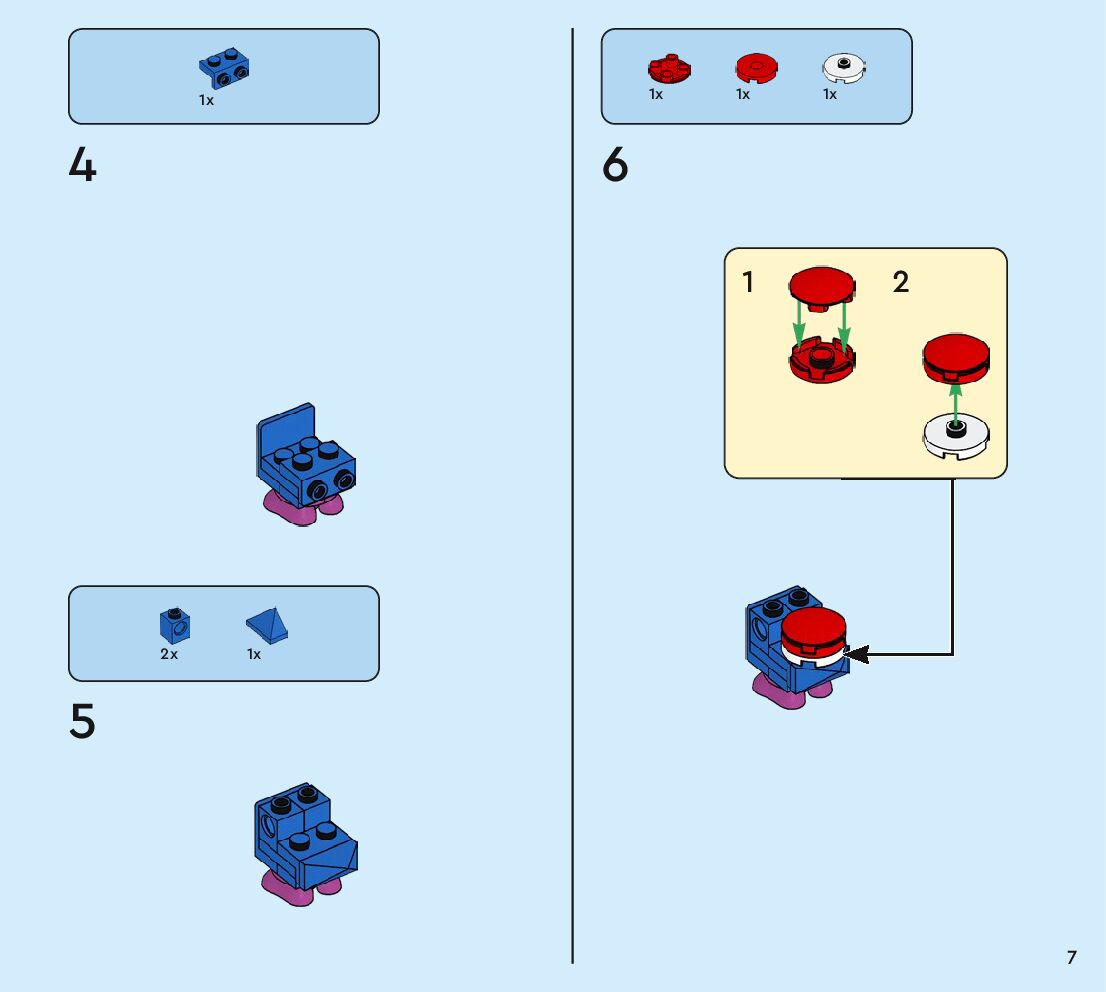 1x

4

2x 1x

5

1x 1x 1x

6

1 2

7