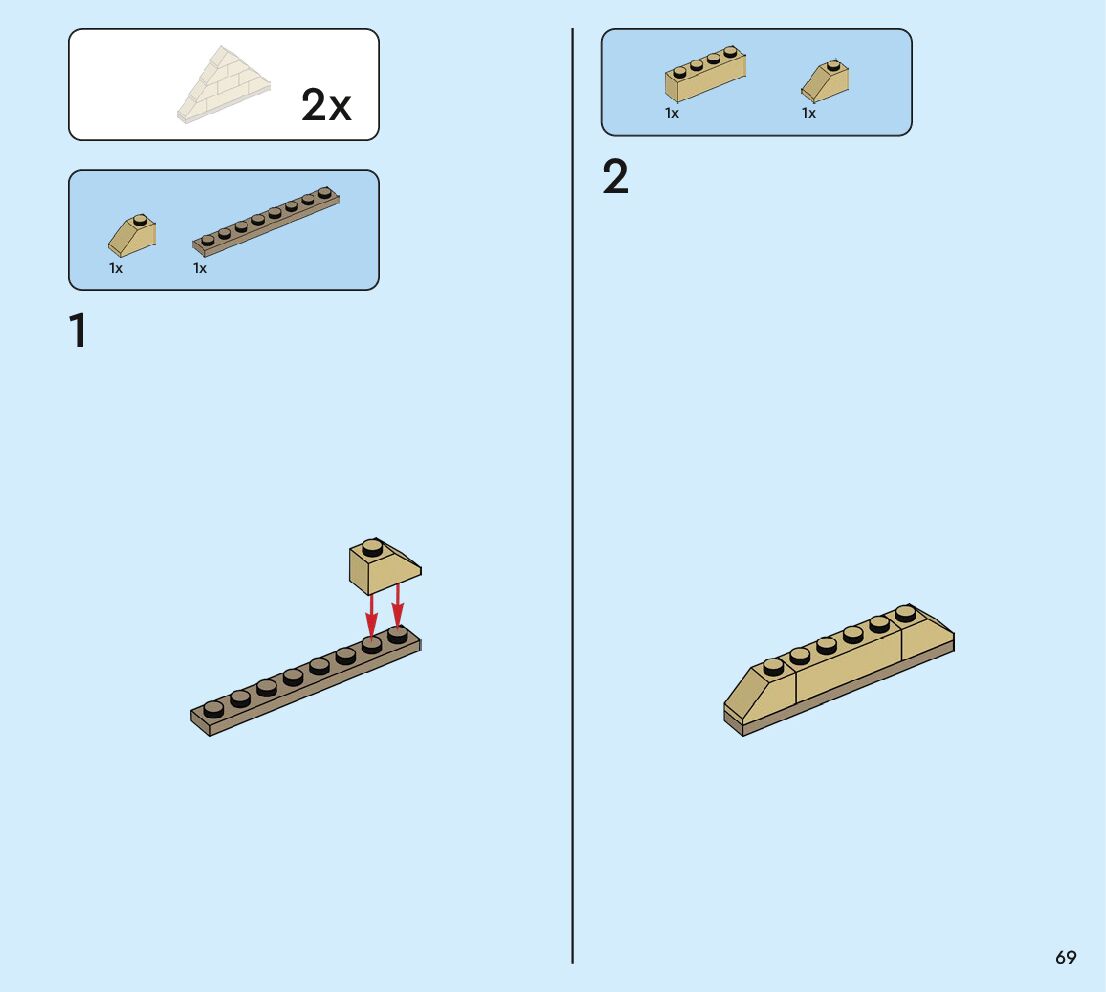 2x

1x
1x

1

1x
1x

2

69