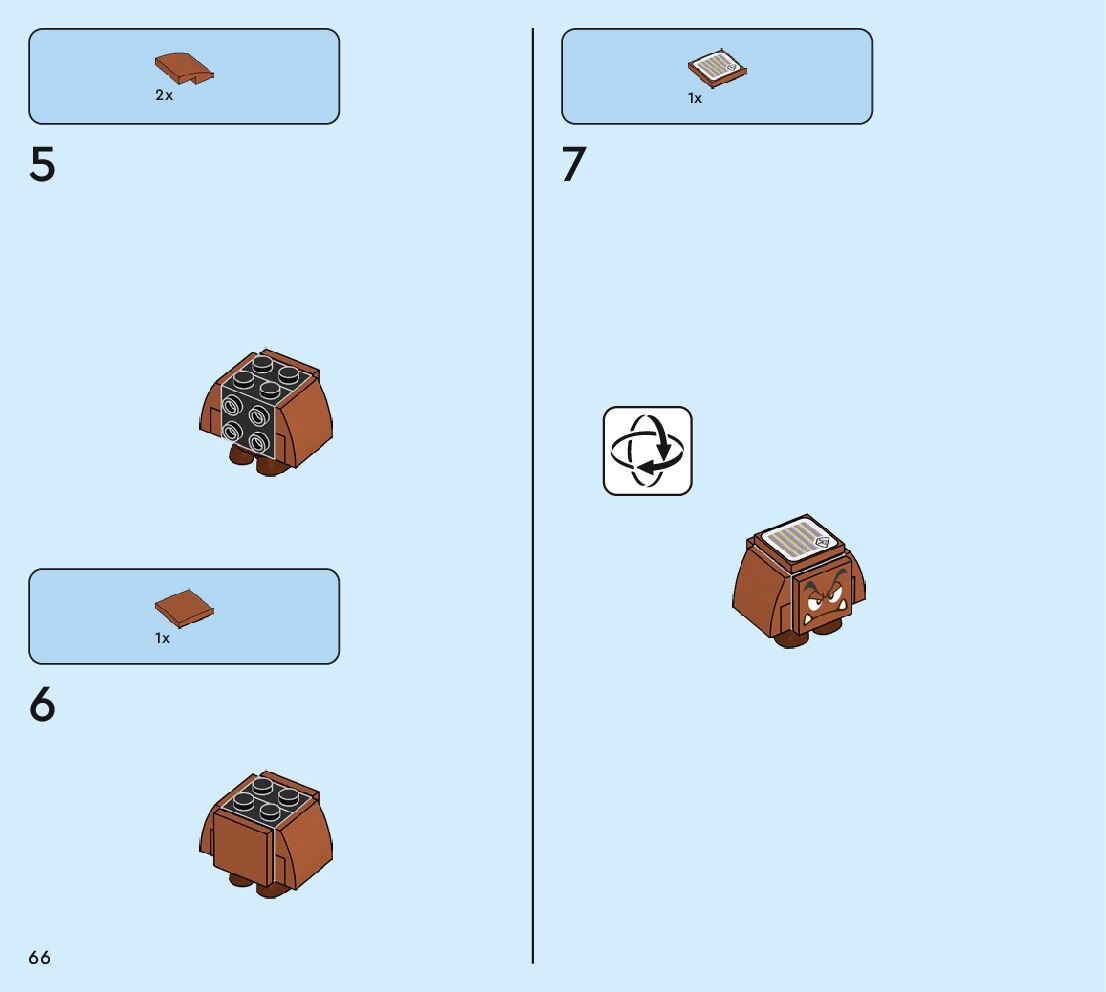 2x

5

1x

6

66

1x

7